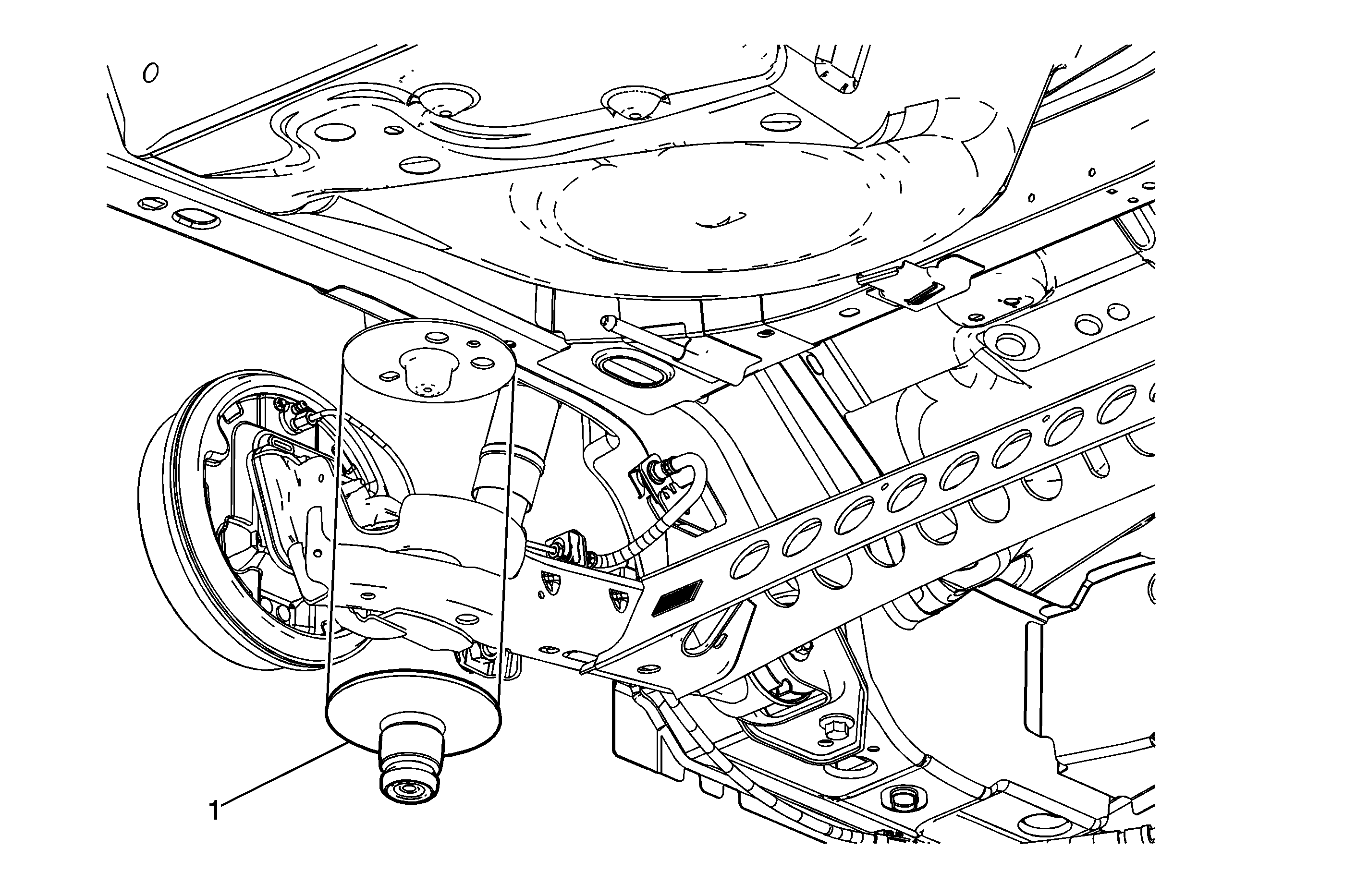 1