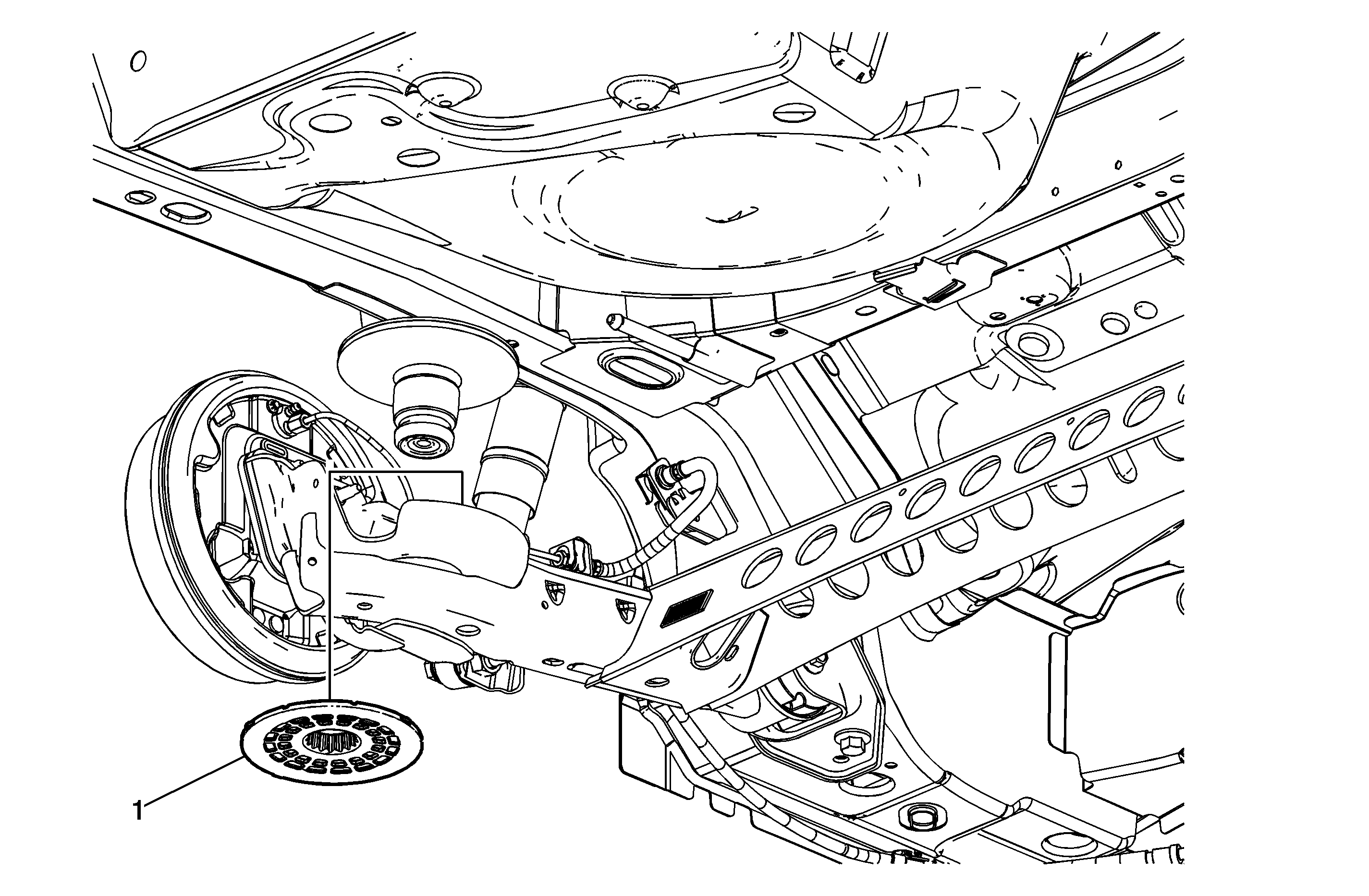 1