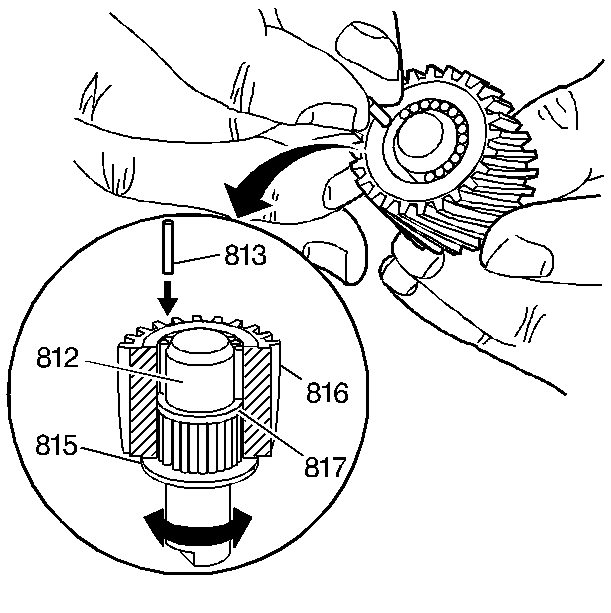 813
812
816
815
817