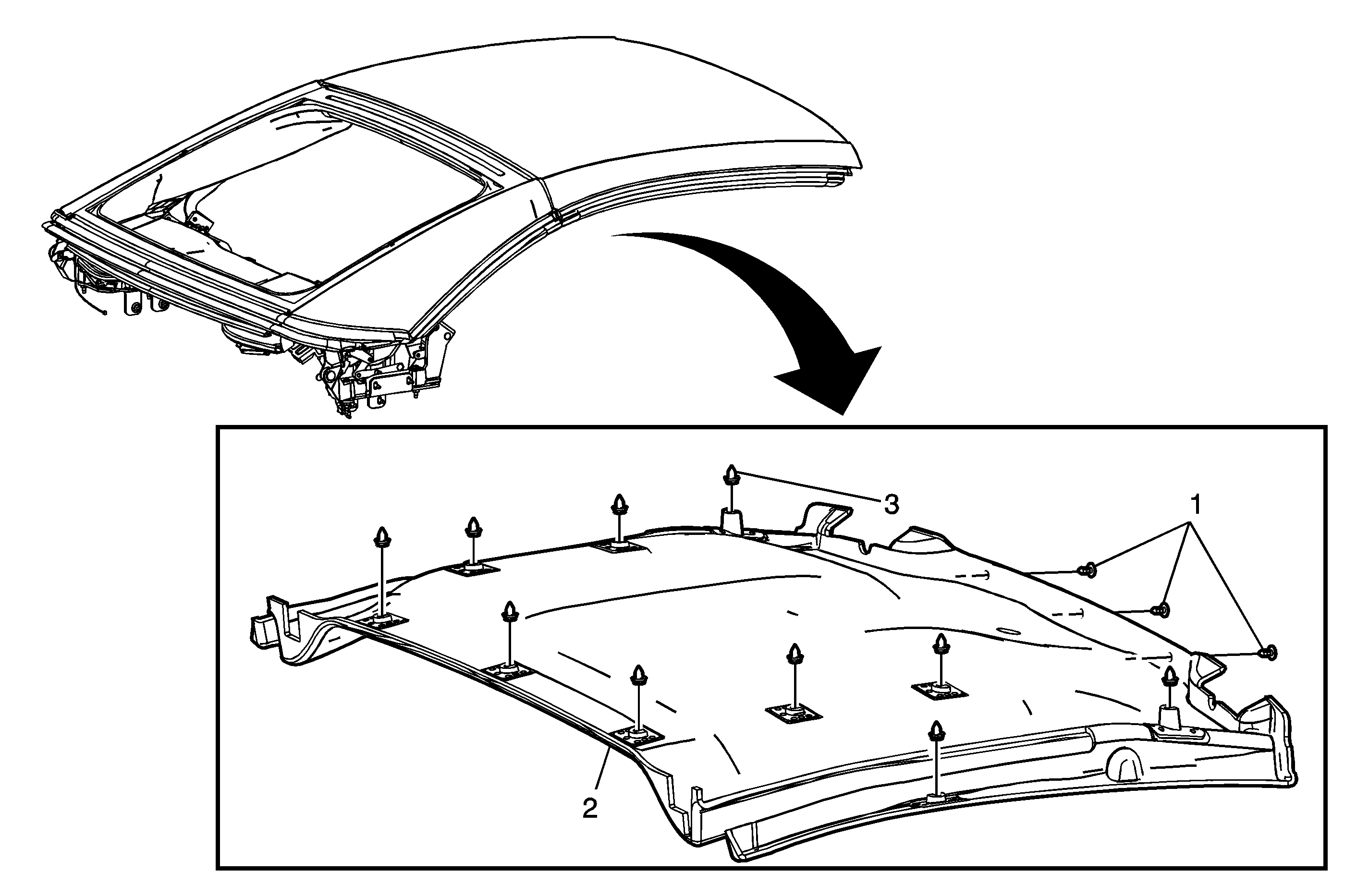 3
1
2