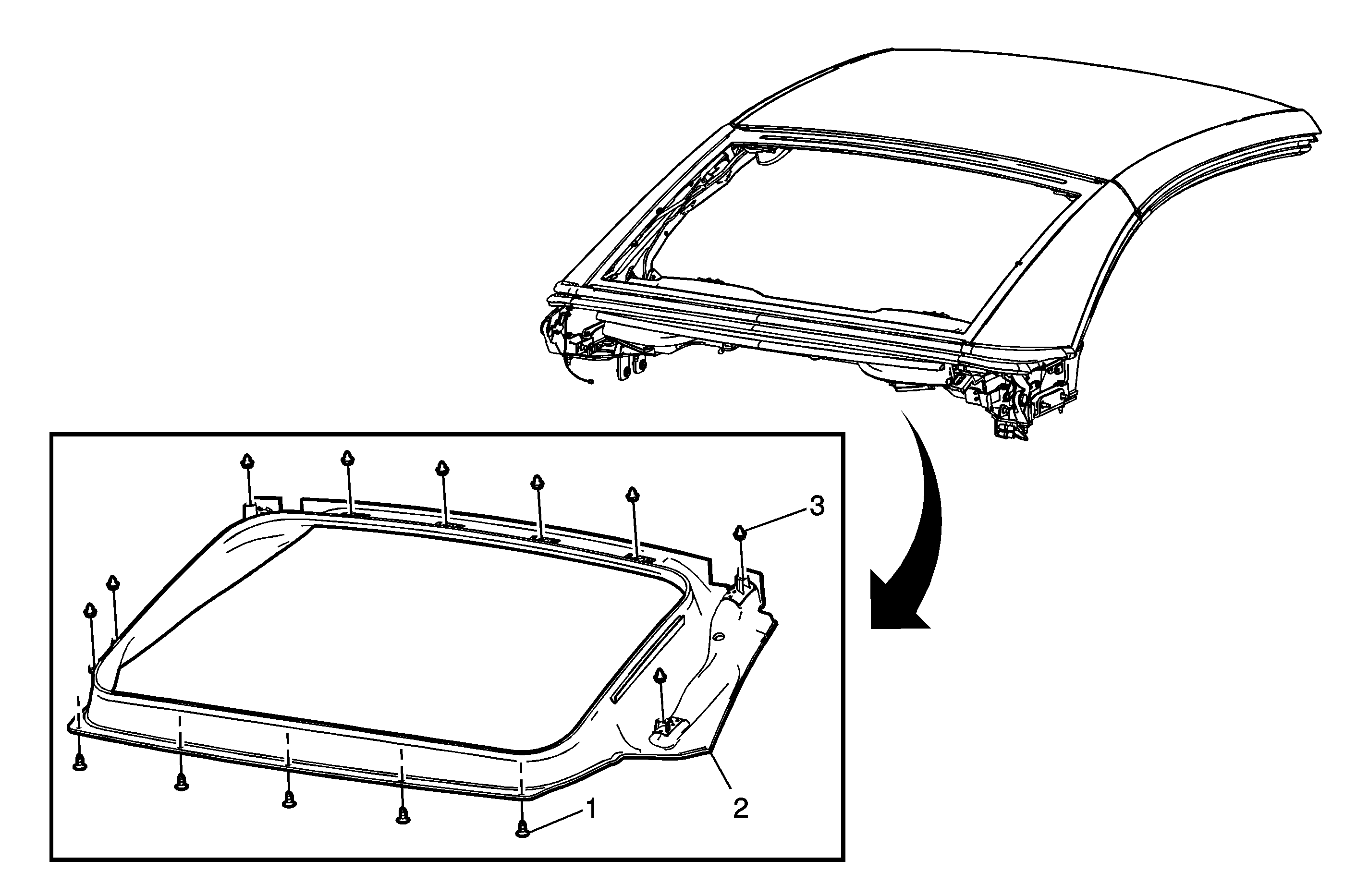 3
1
2