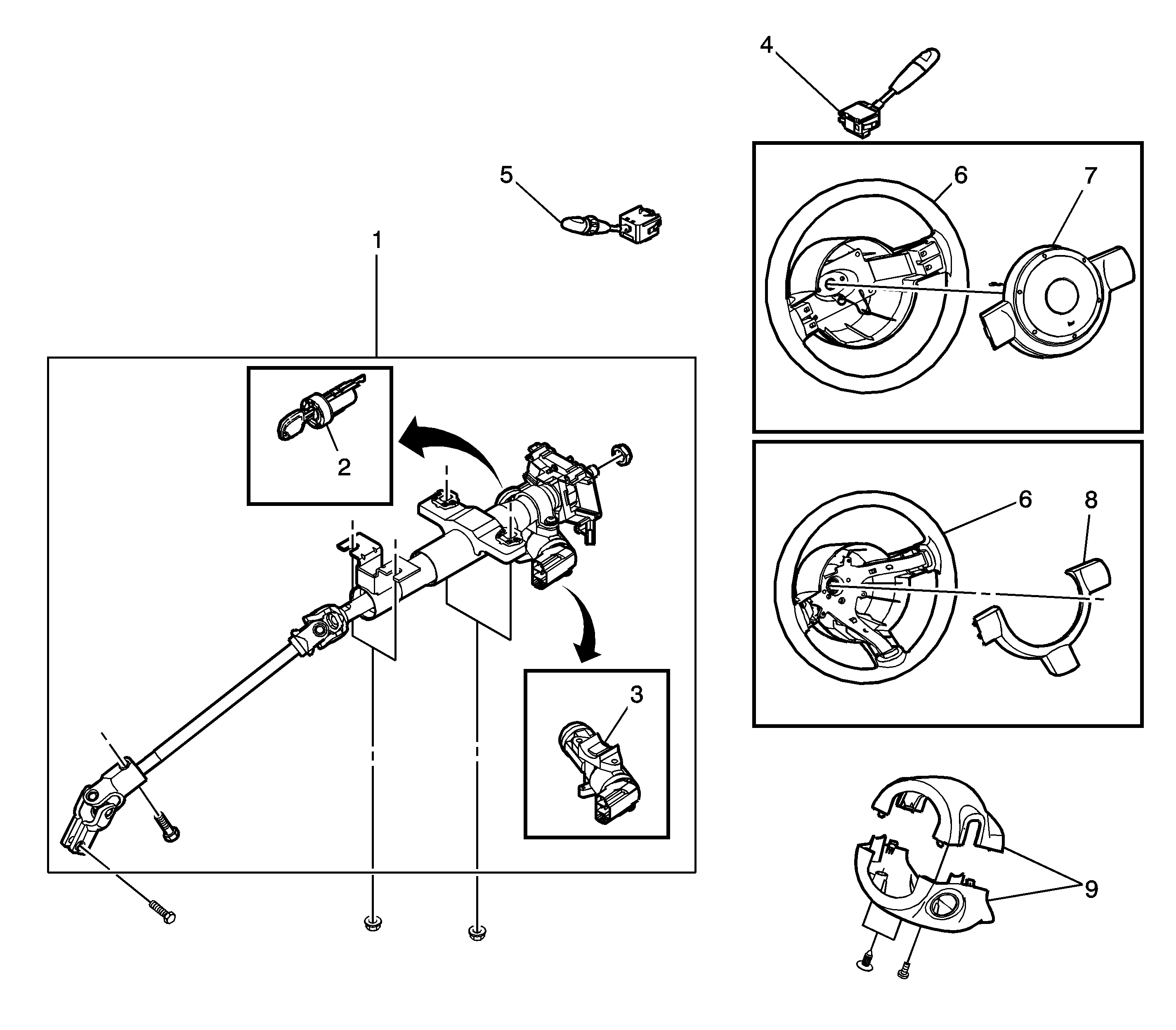 4
5
6
7
1
2
6
8
3
9