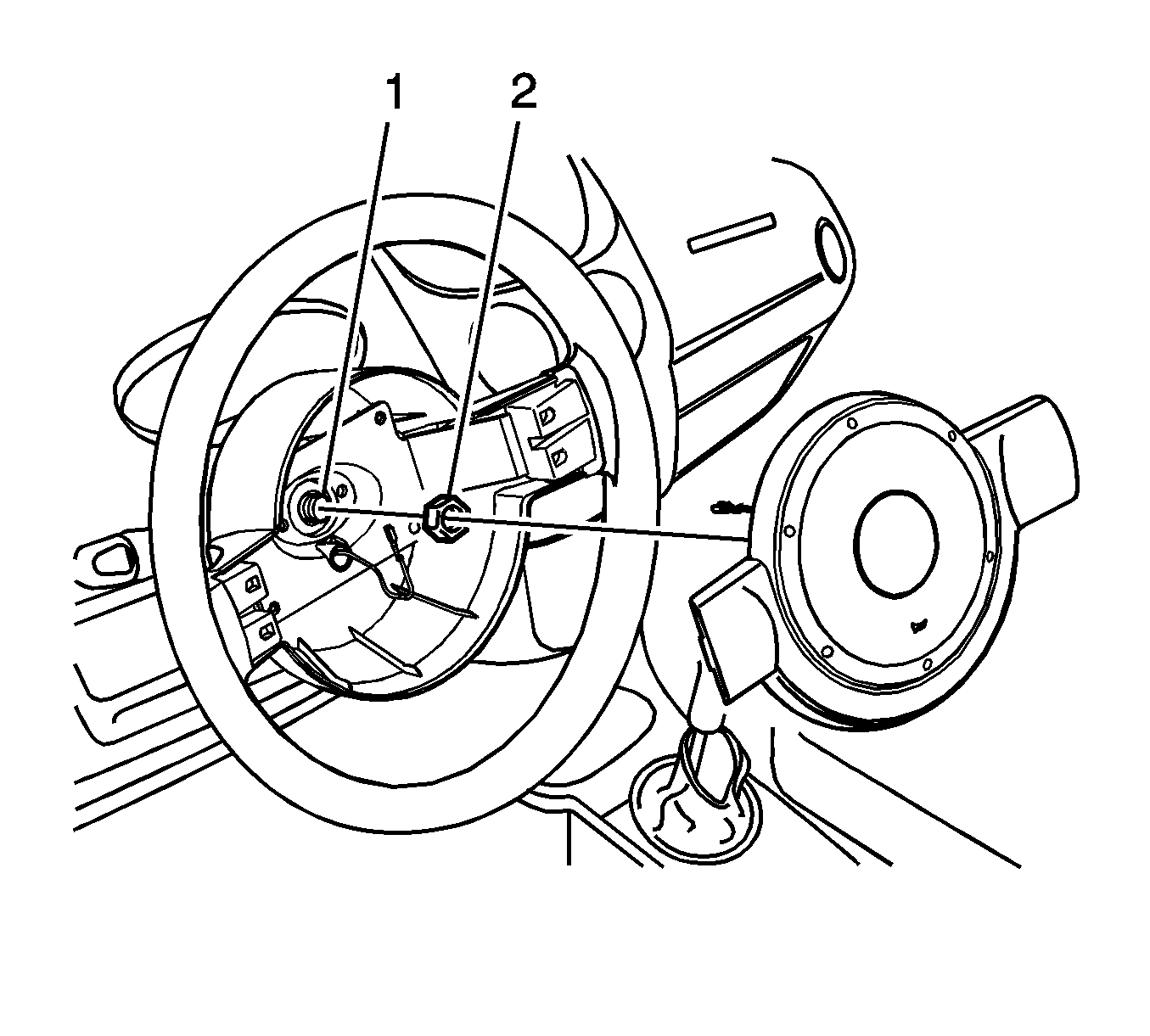 1
2