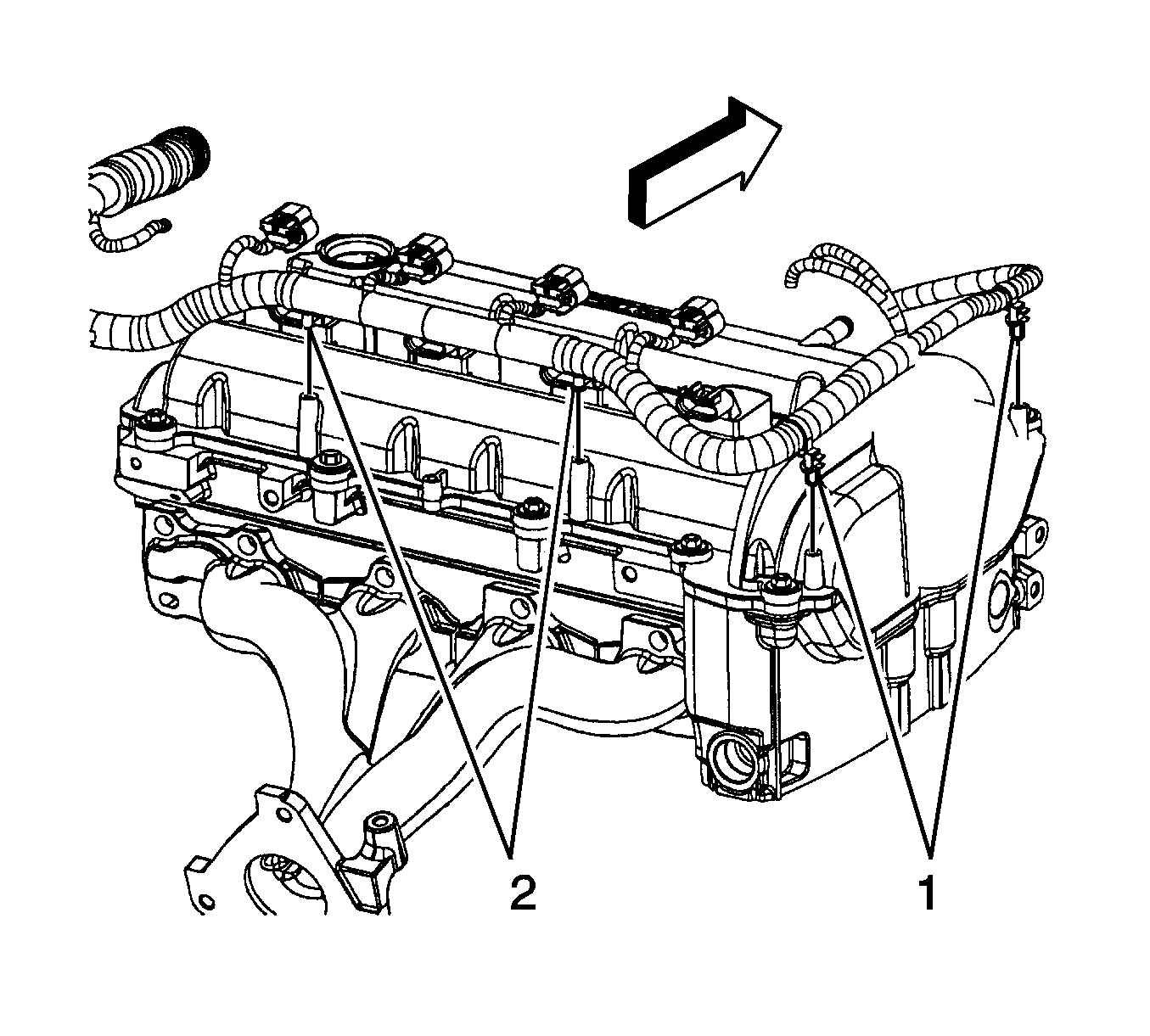 2

1