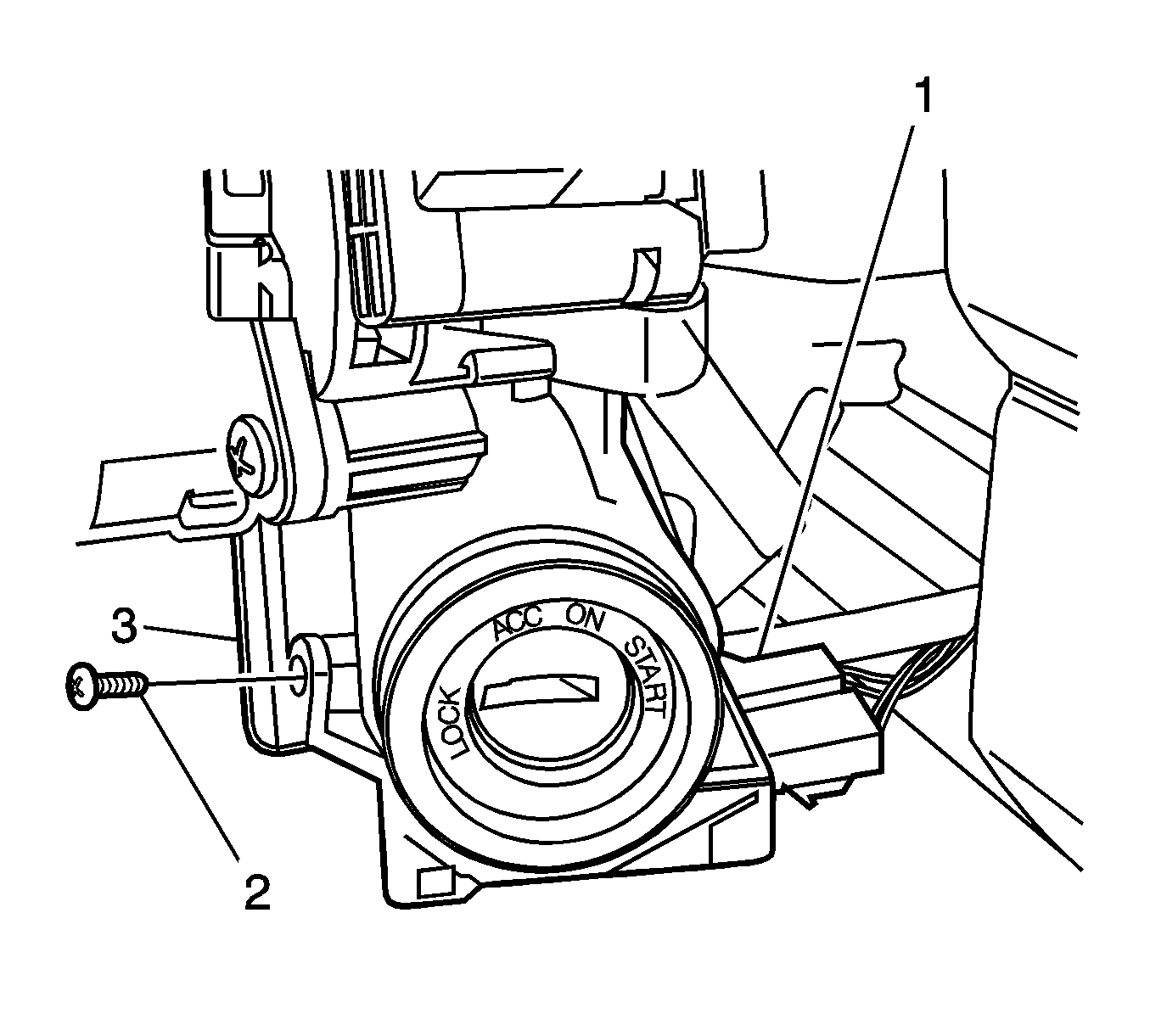 1
3
LOCK
ACC
ON
START
2