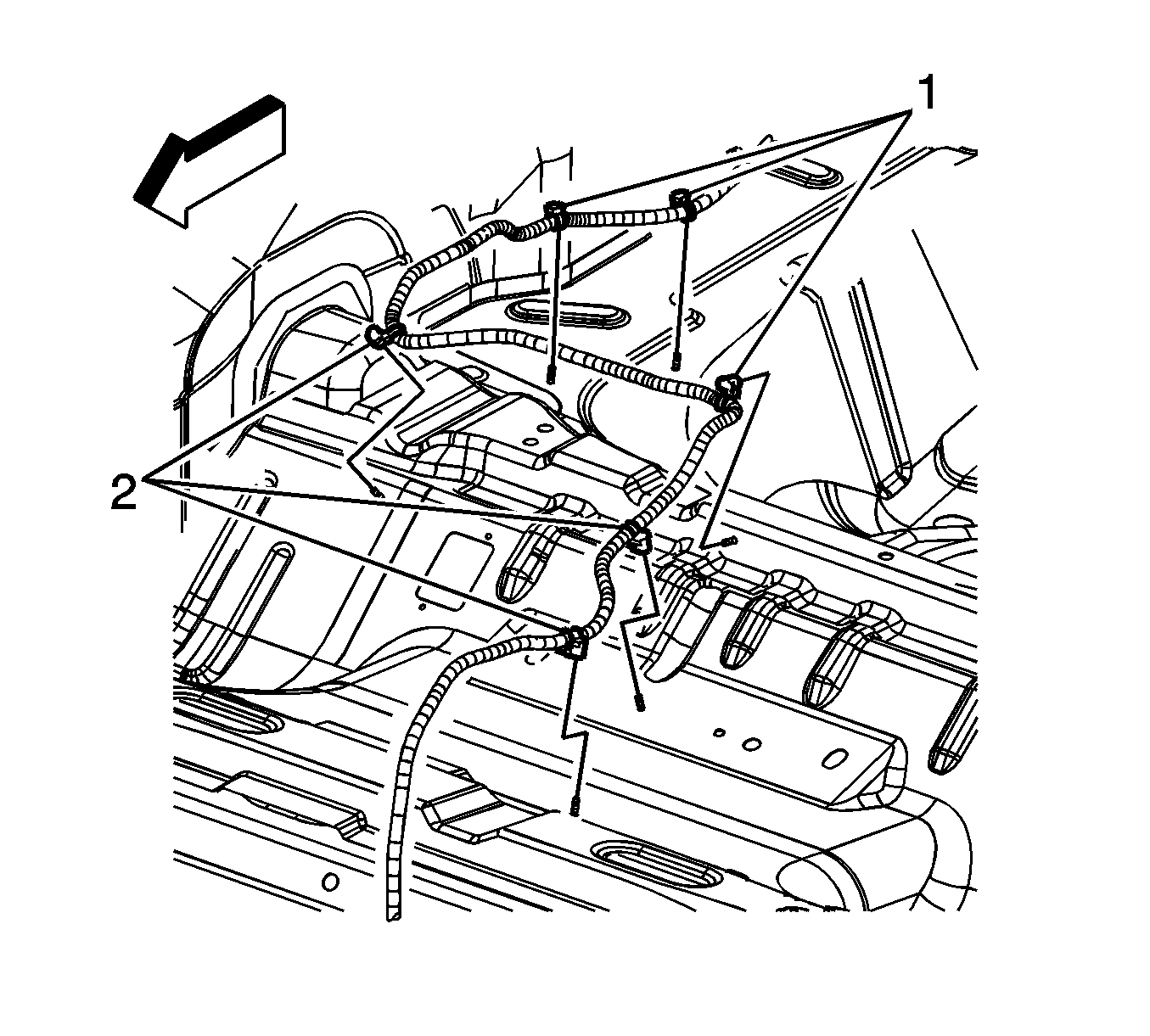 1
2