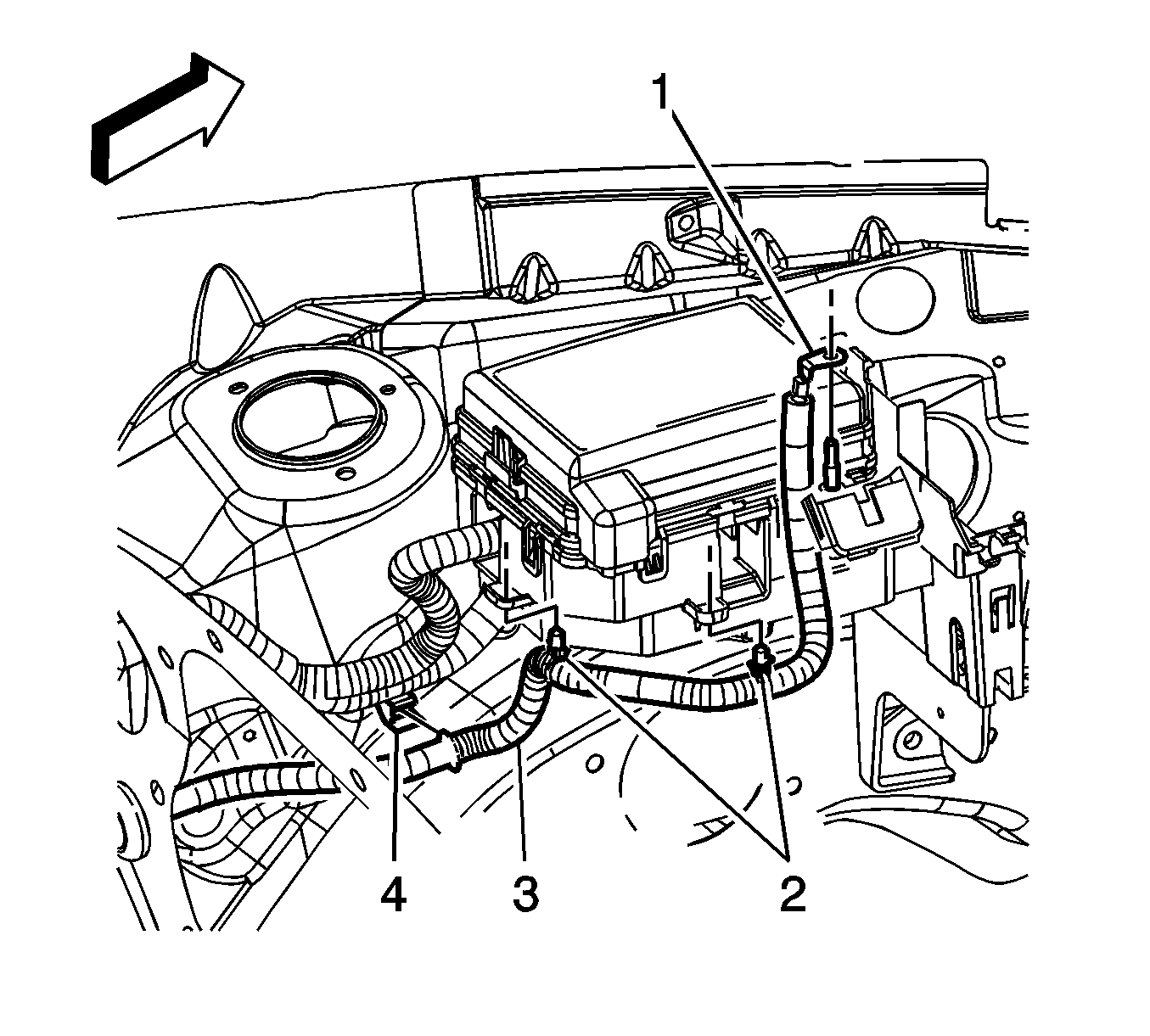 1
4
3
2