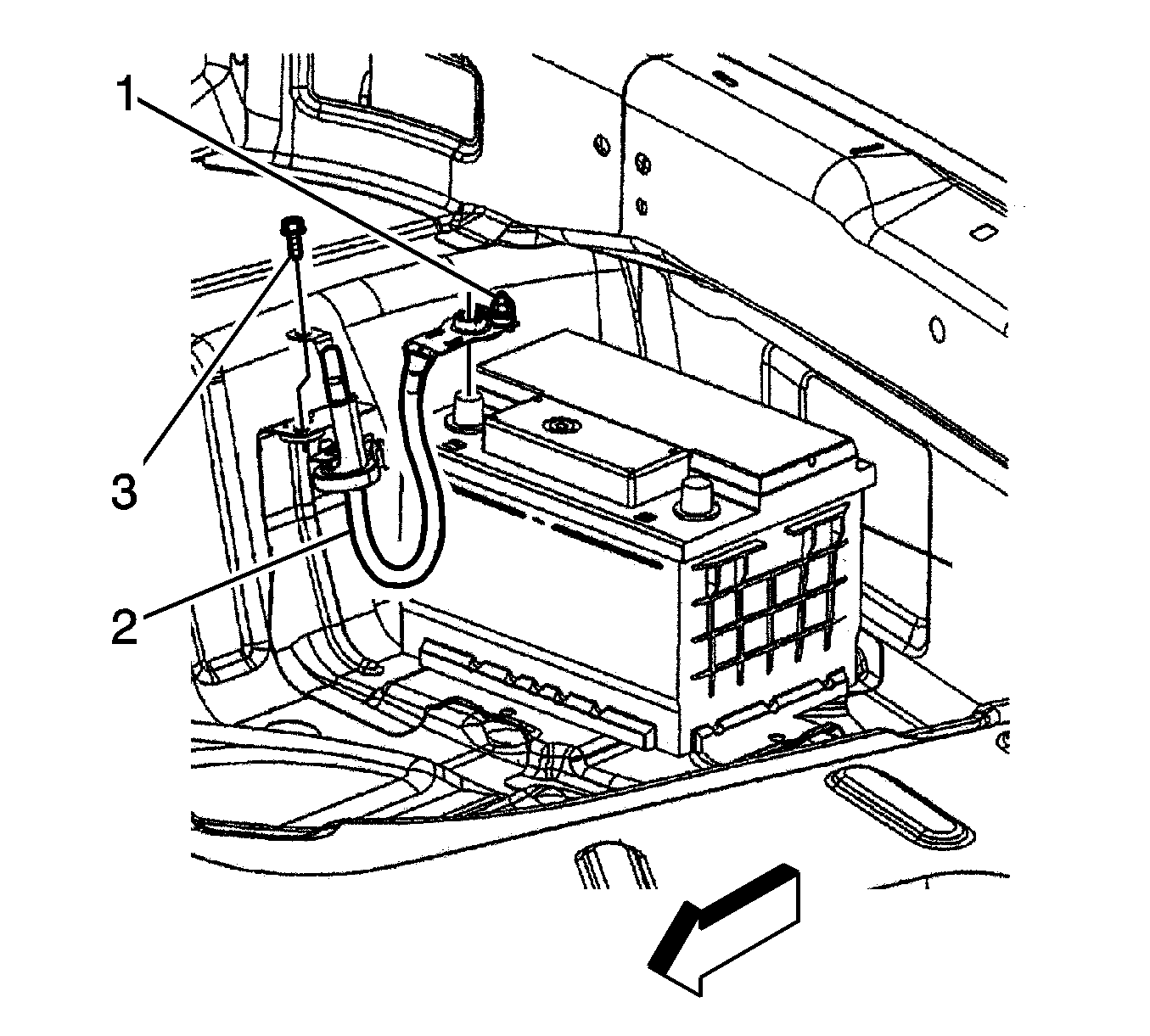 1
3
2