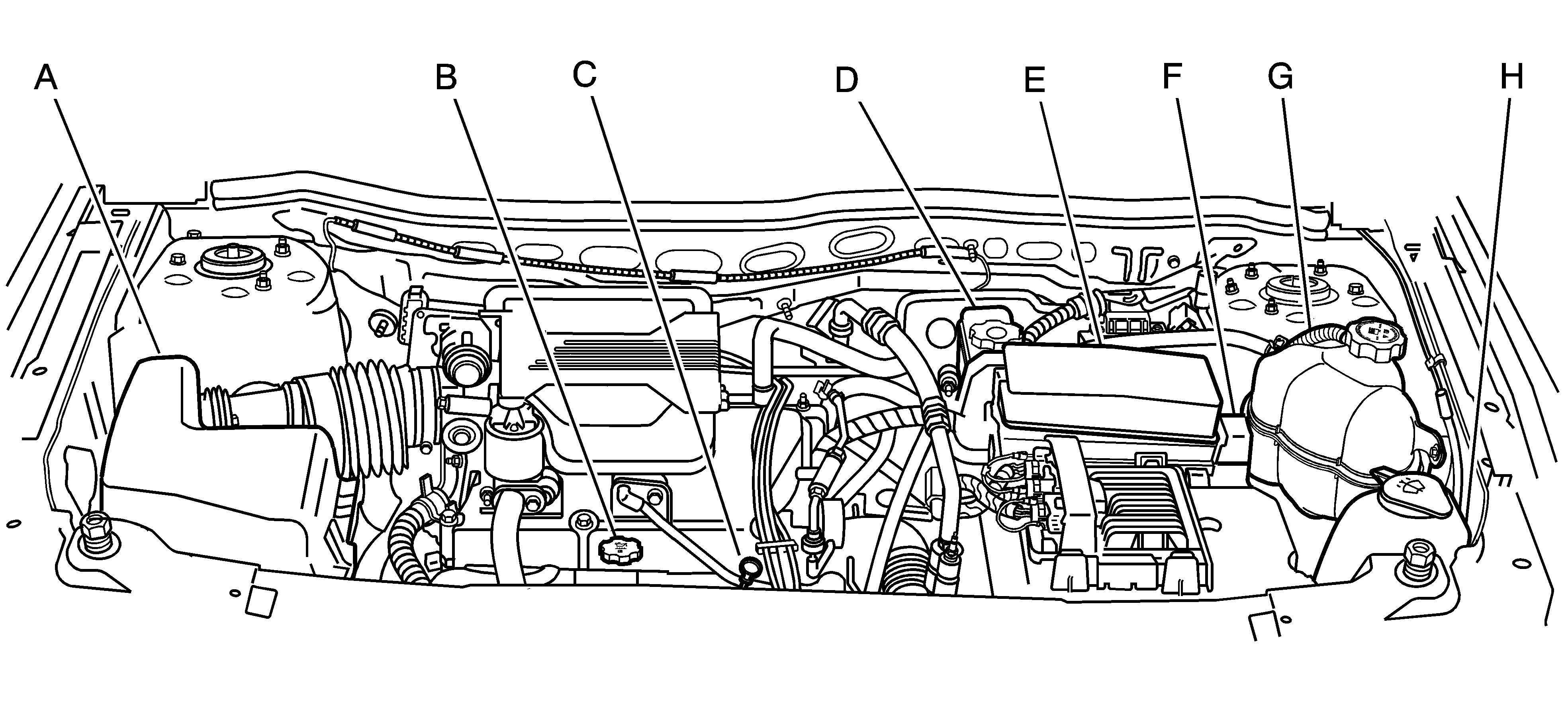 A B C D E F G H