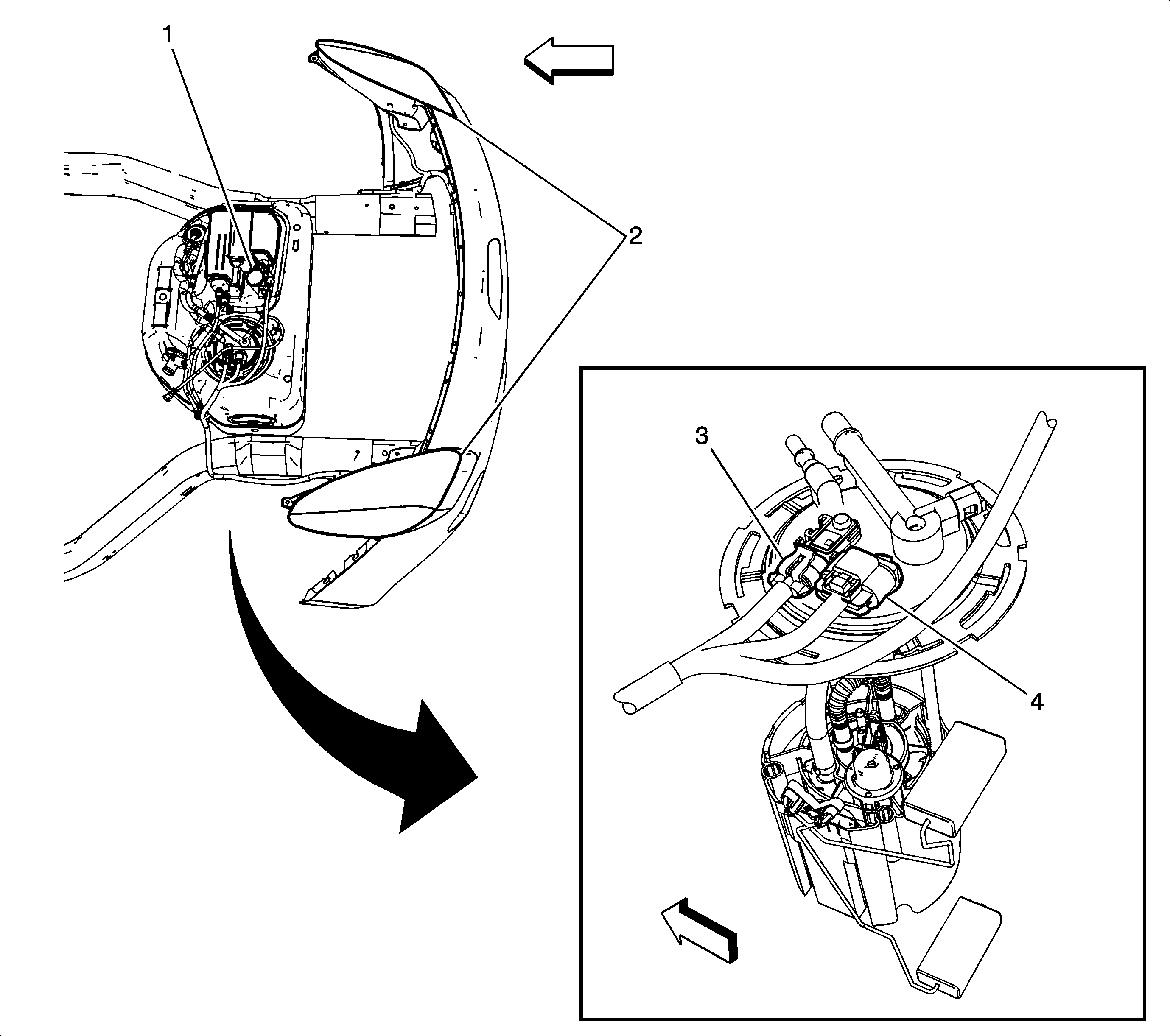 1

2

3

4