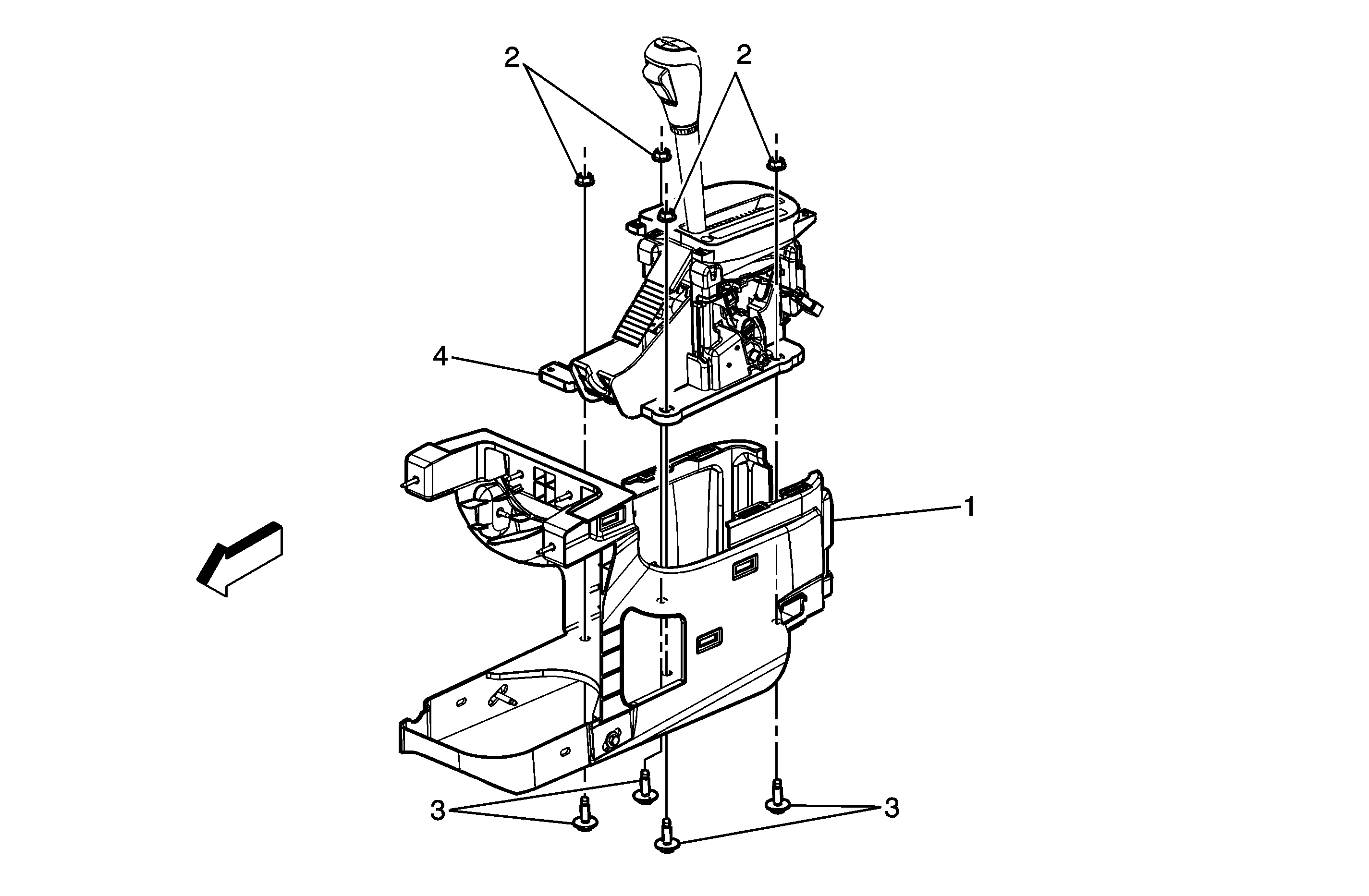 2
2
4
1
3
3