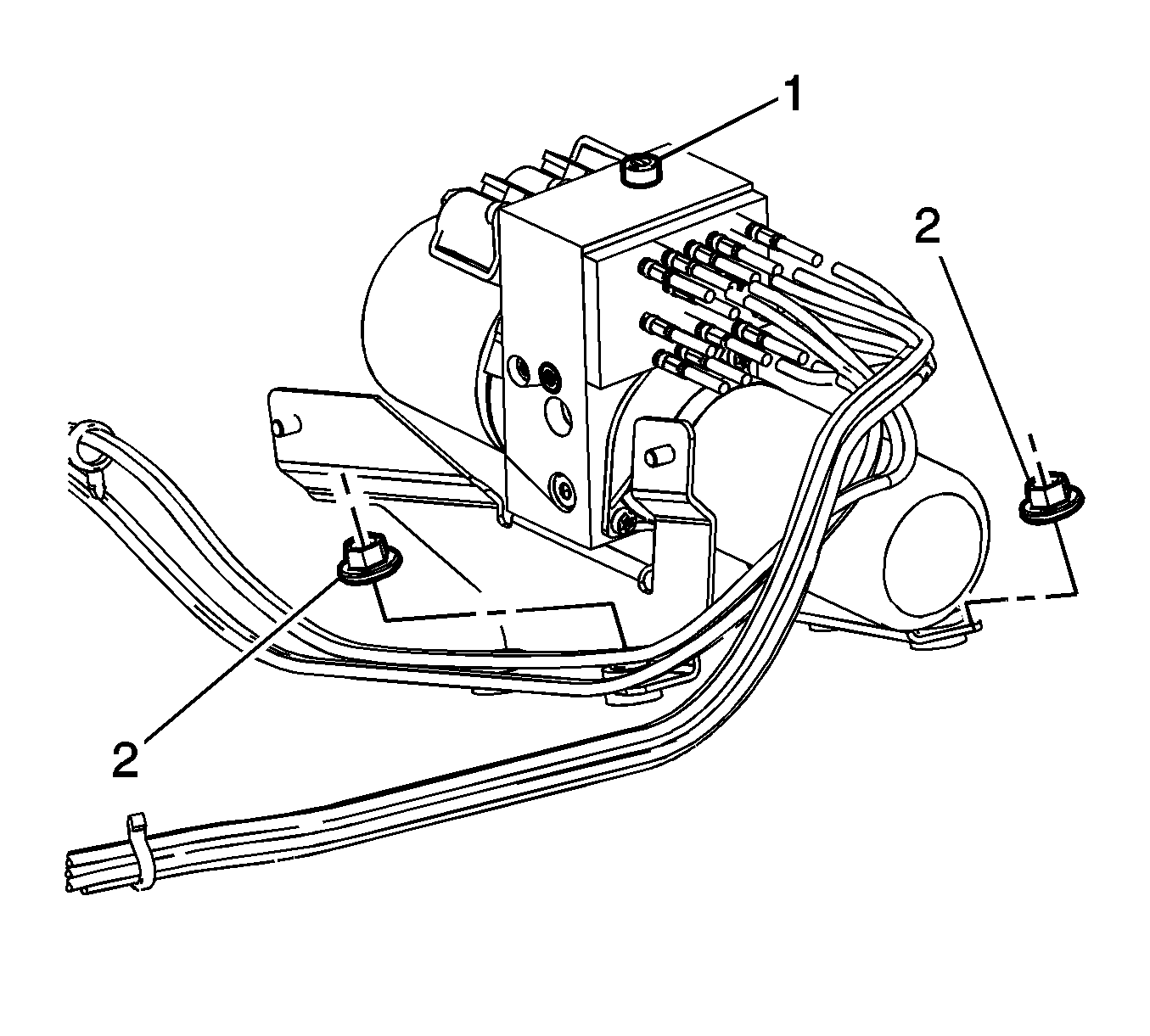 1
2
2