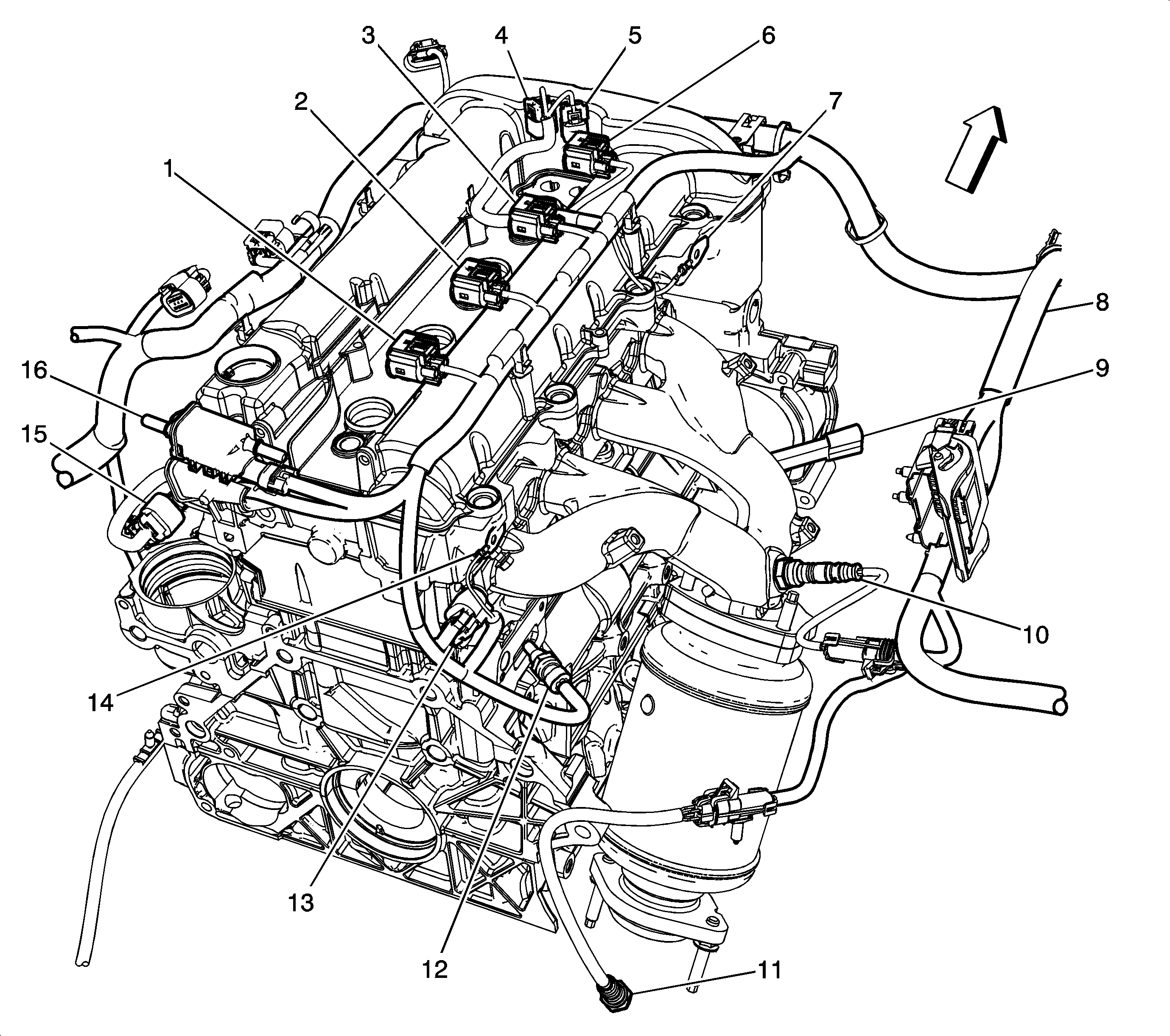 3
4
5
6
2
7
1
8
16
9
15
10
14
13
12
11