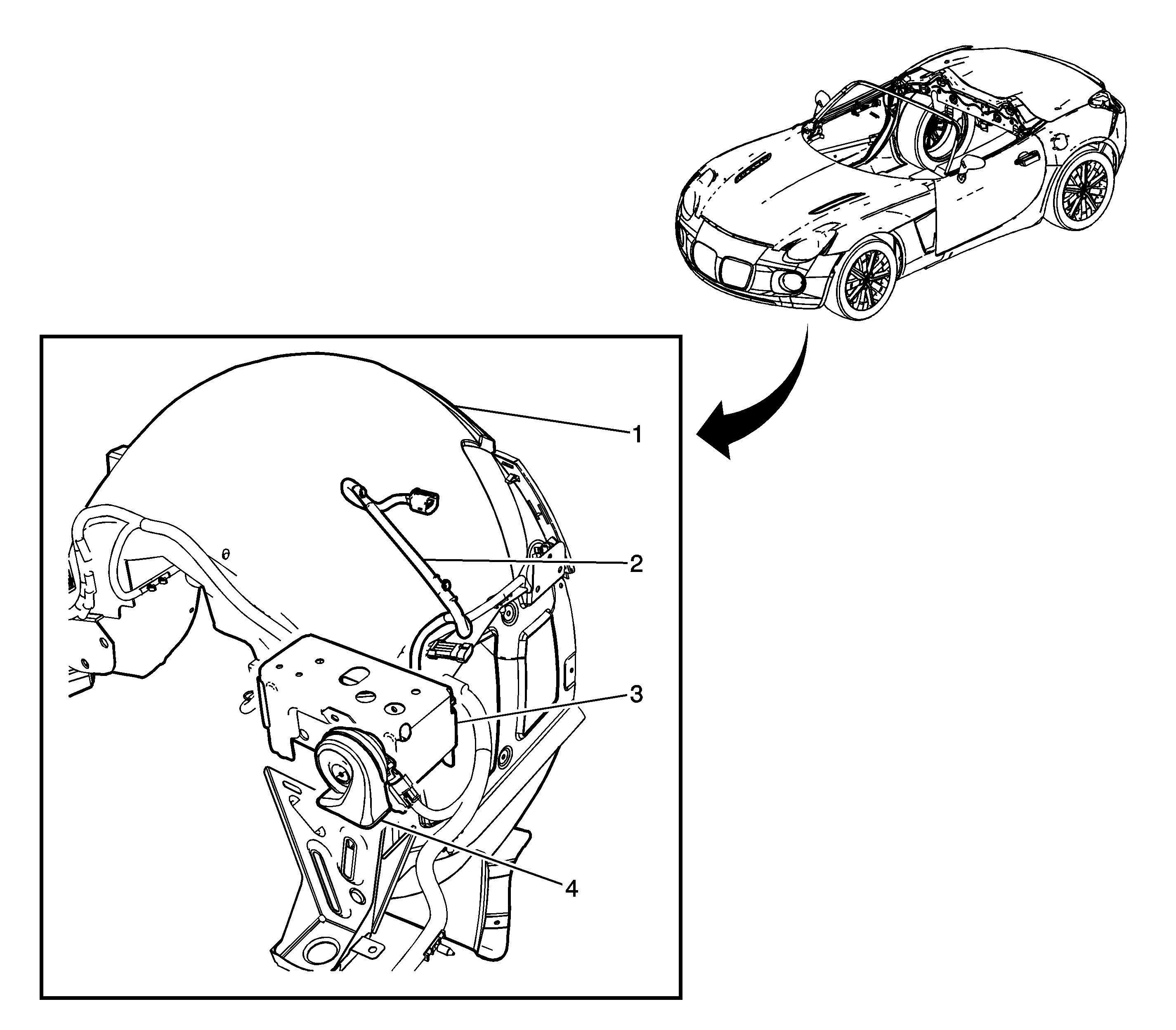 1
2
3
4