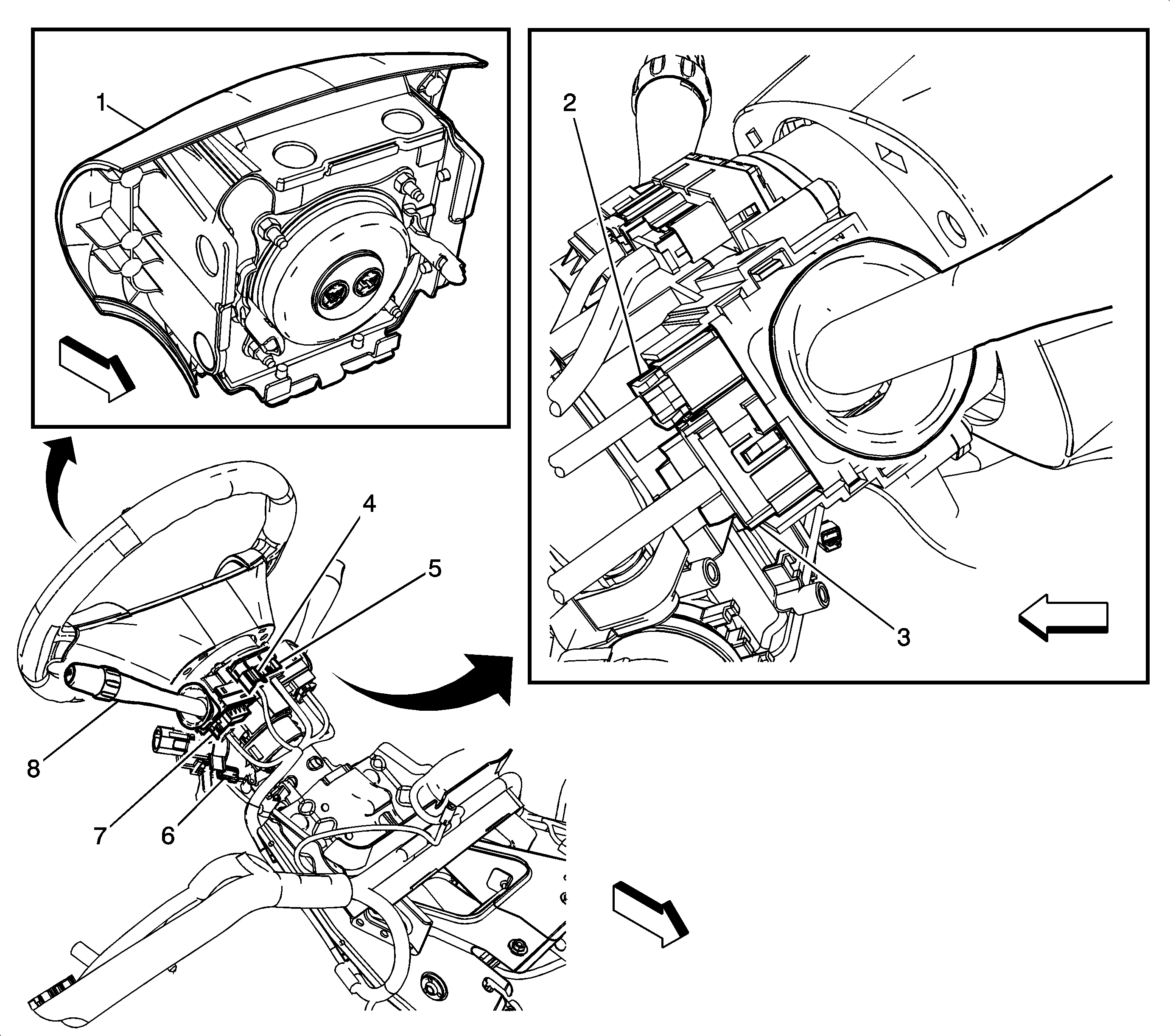 1
2
3
4
5
8
7
6