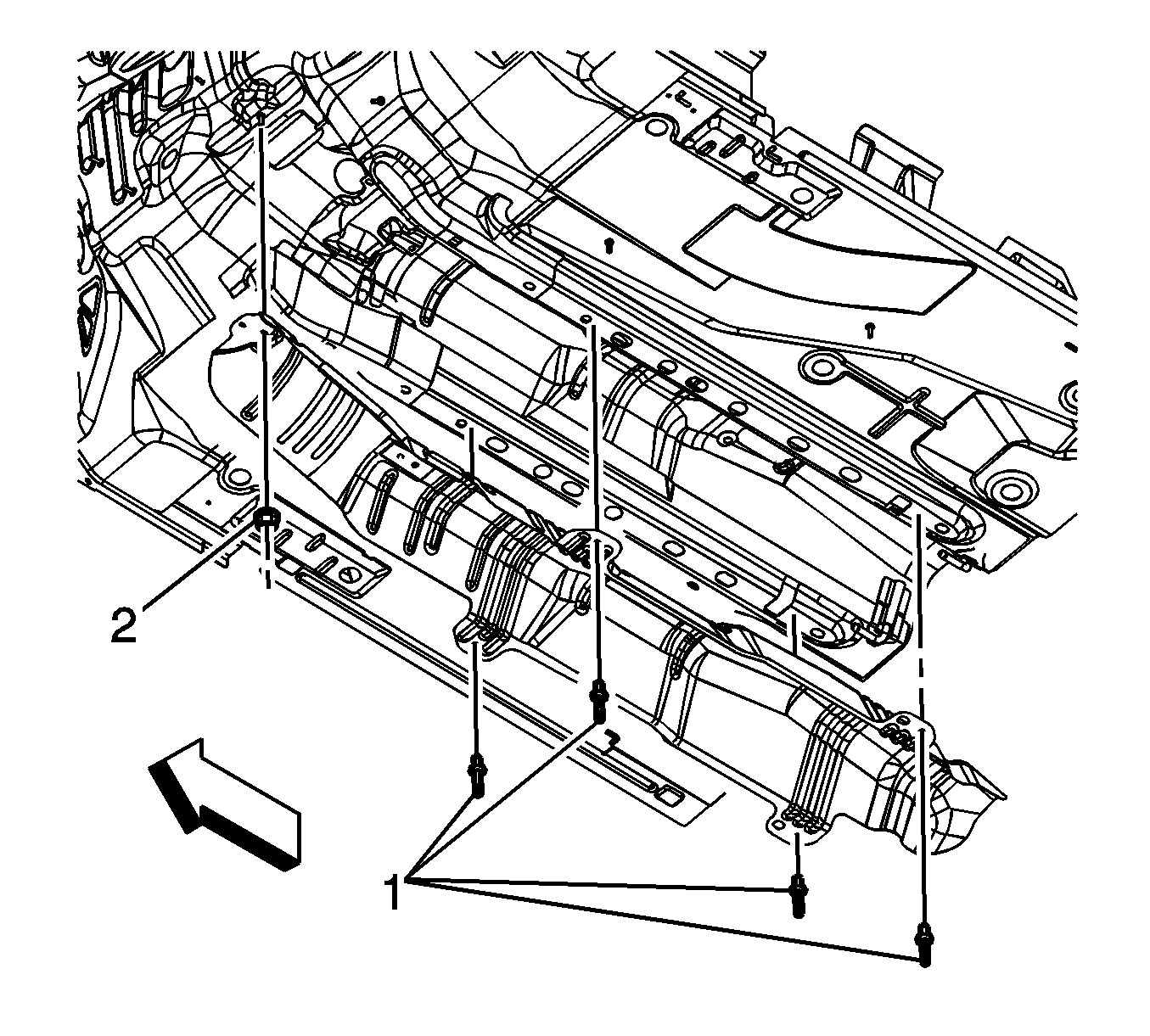 2

1