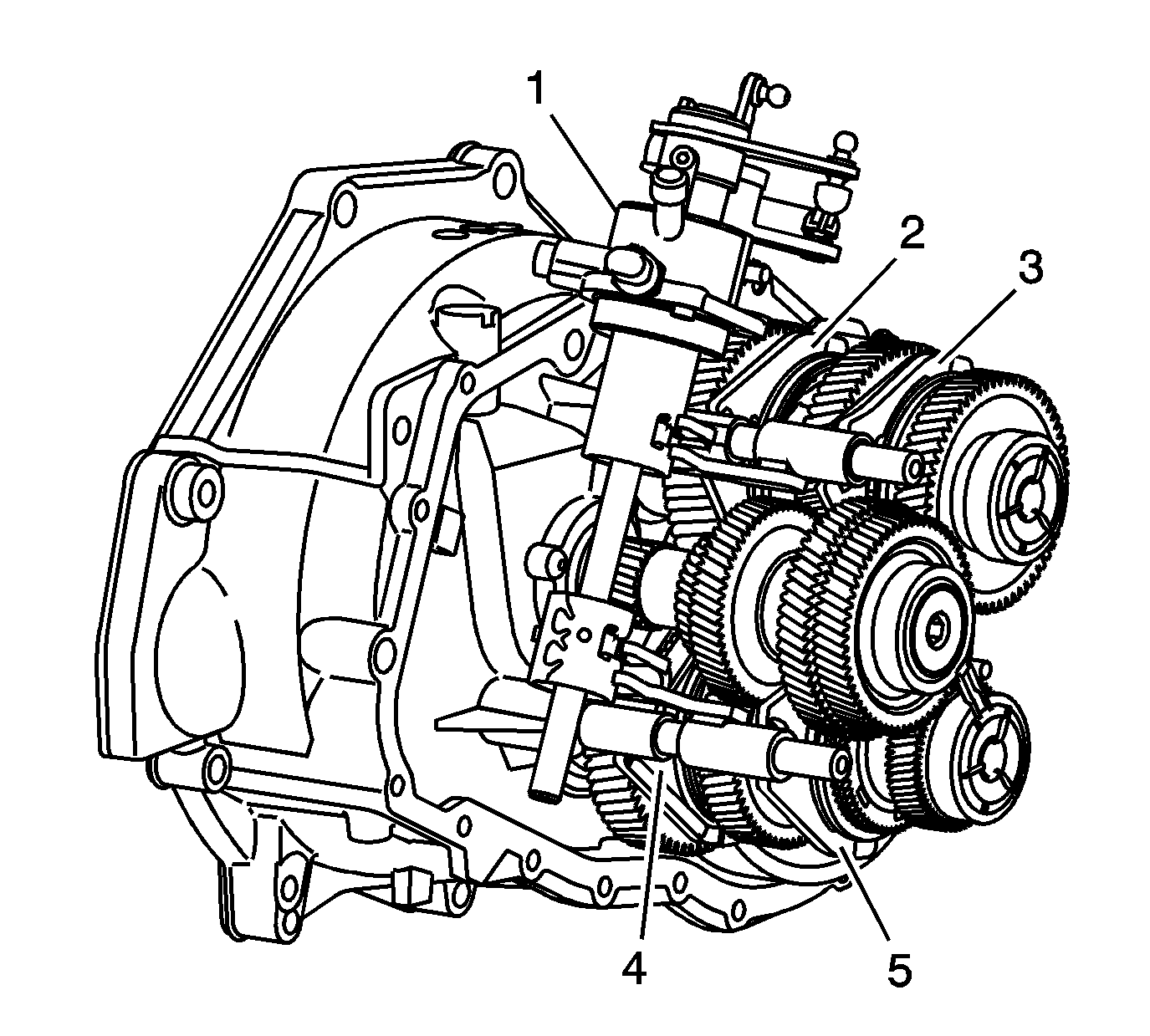 1
2
3
4
5