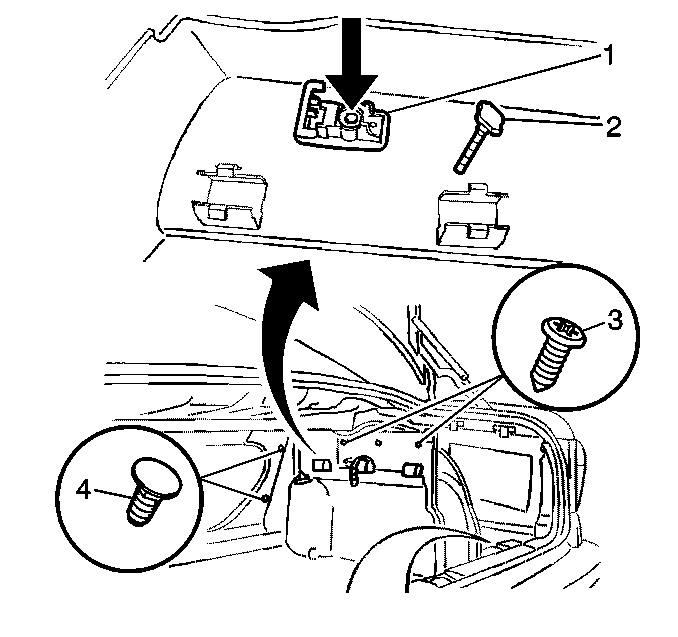 1
2
3
4