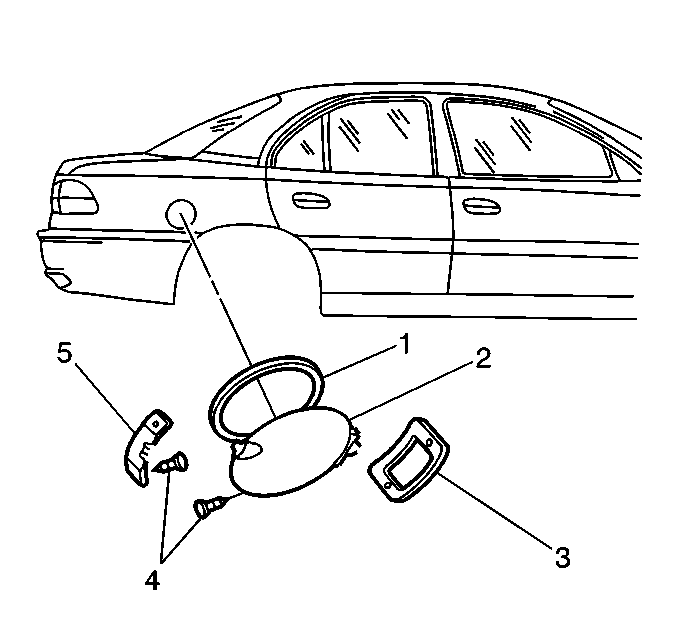 5
1
2
3
4