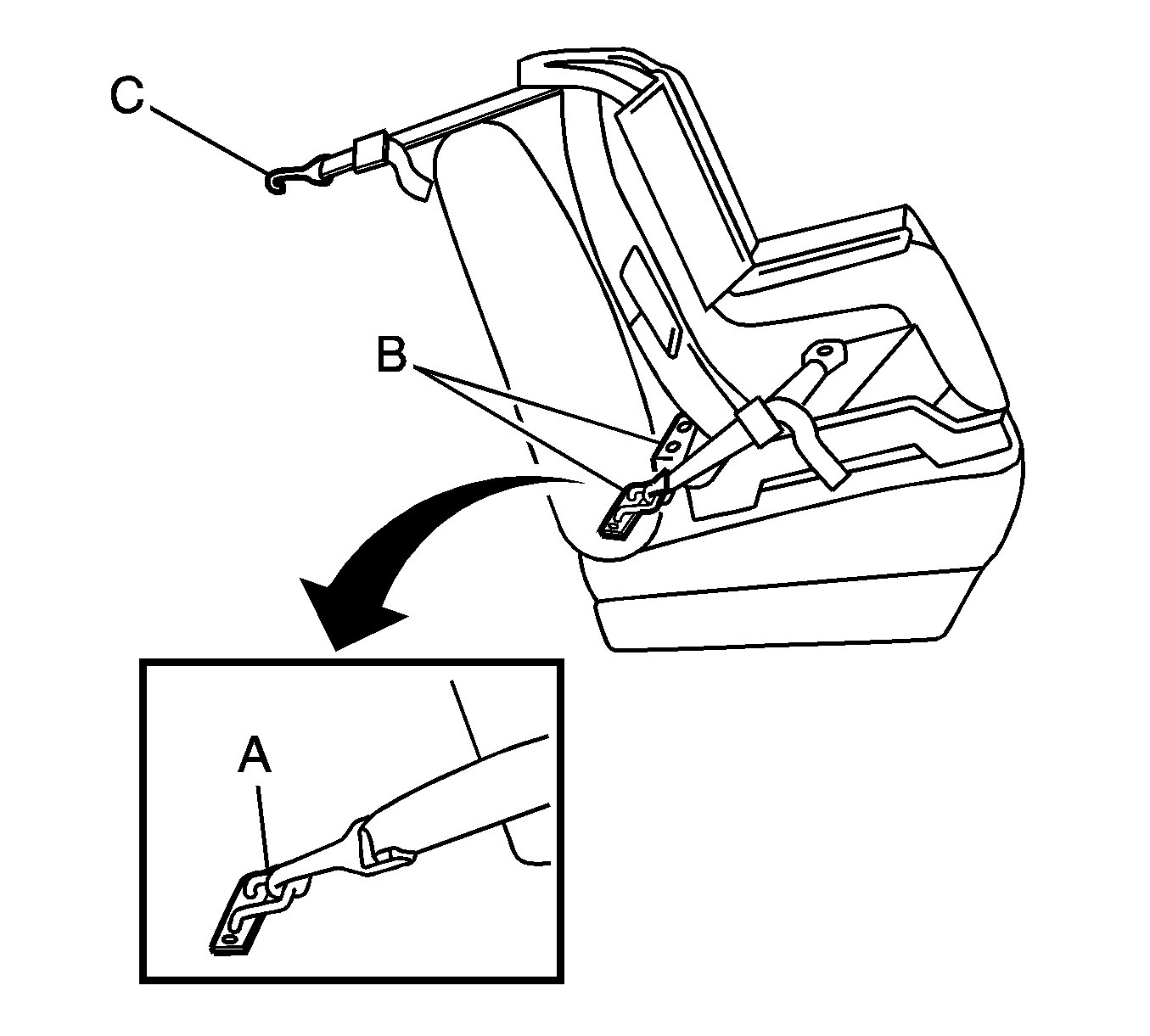 C

B

A