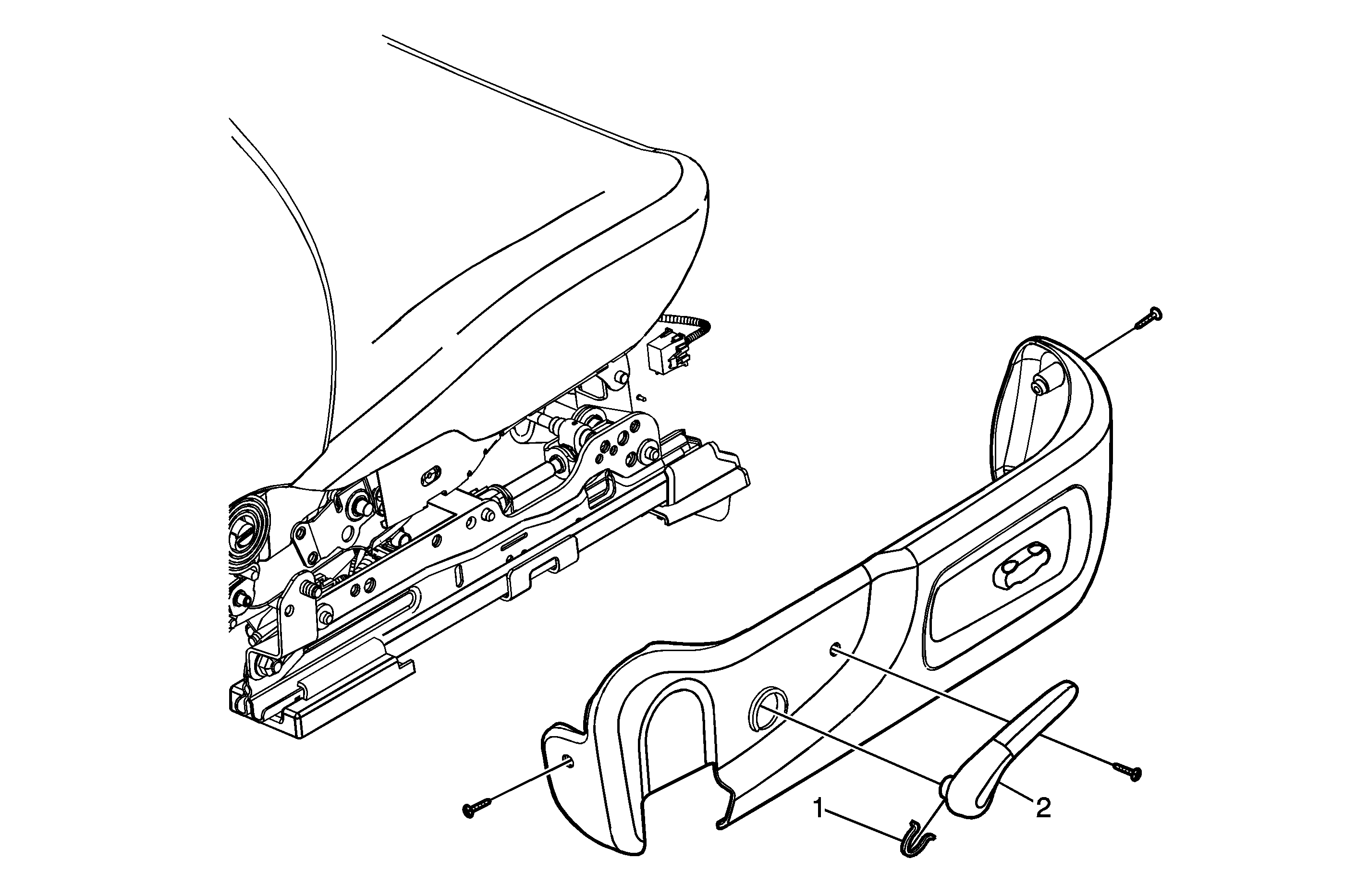 1
2