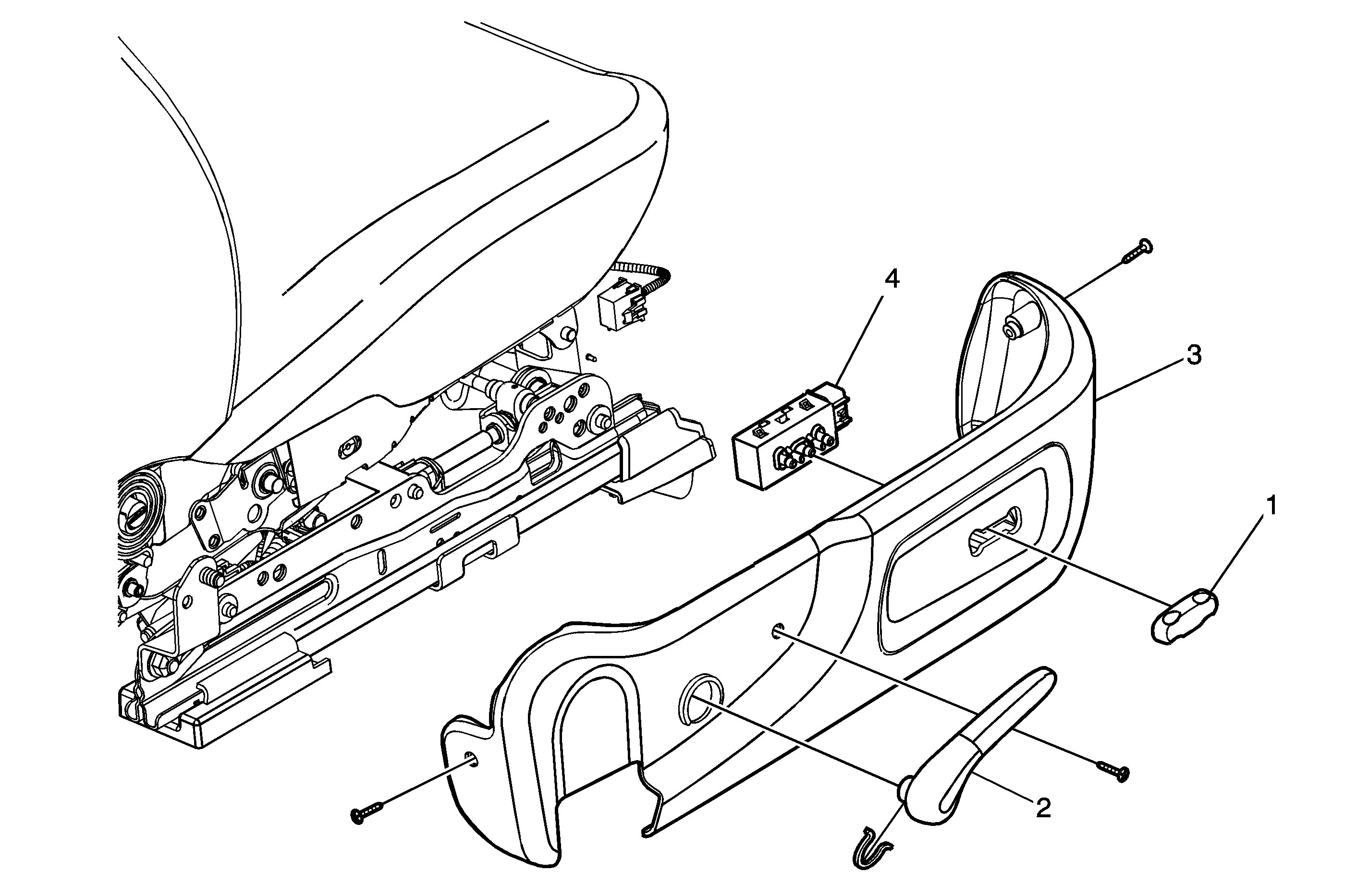 4
3
1
2