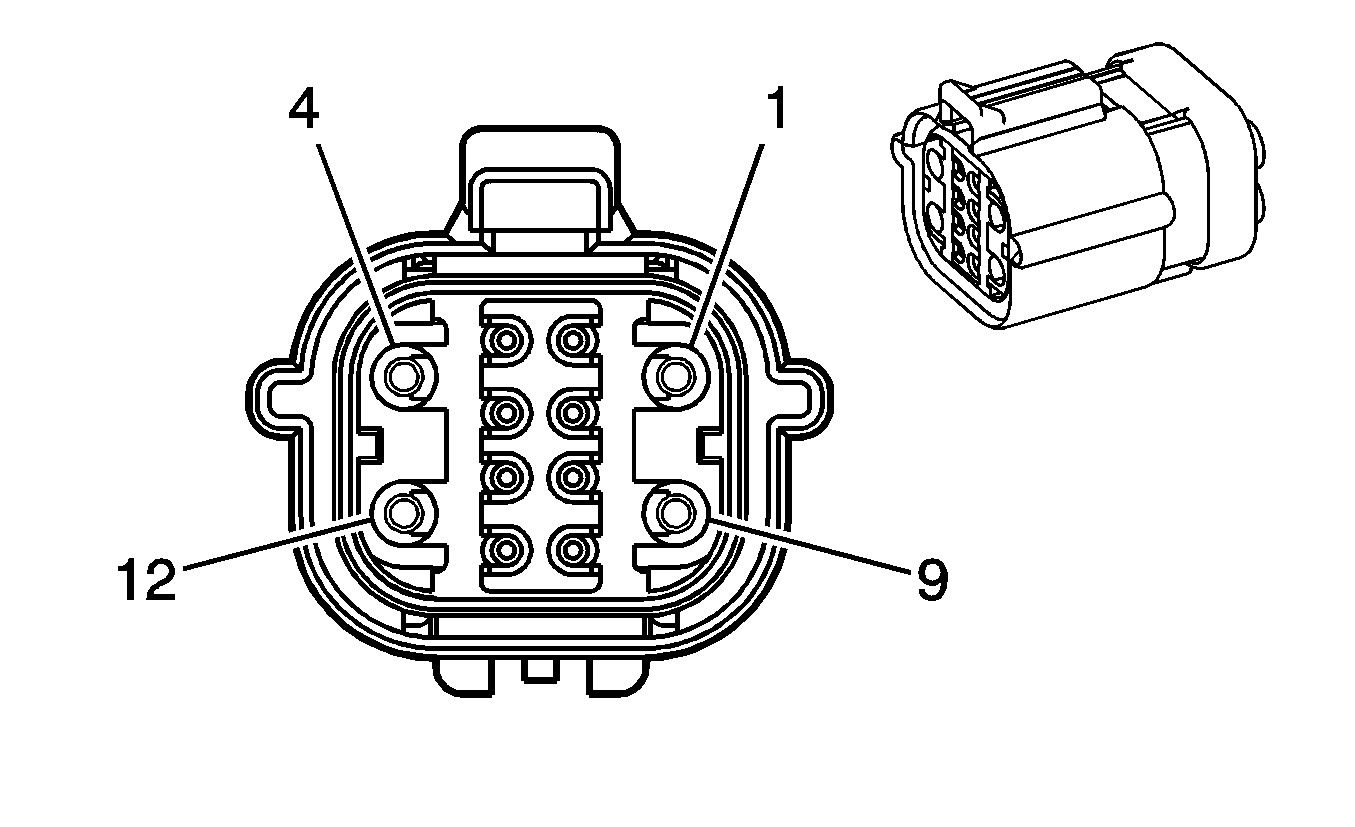 4
1
12
9