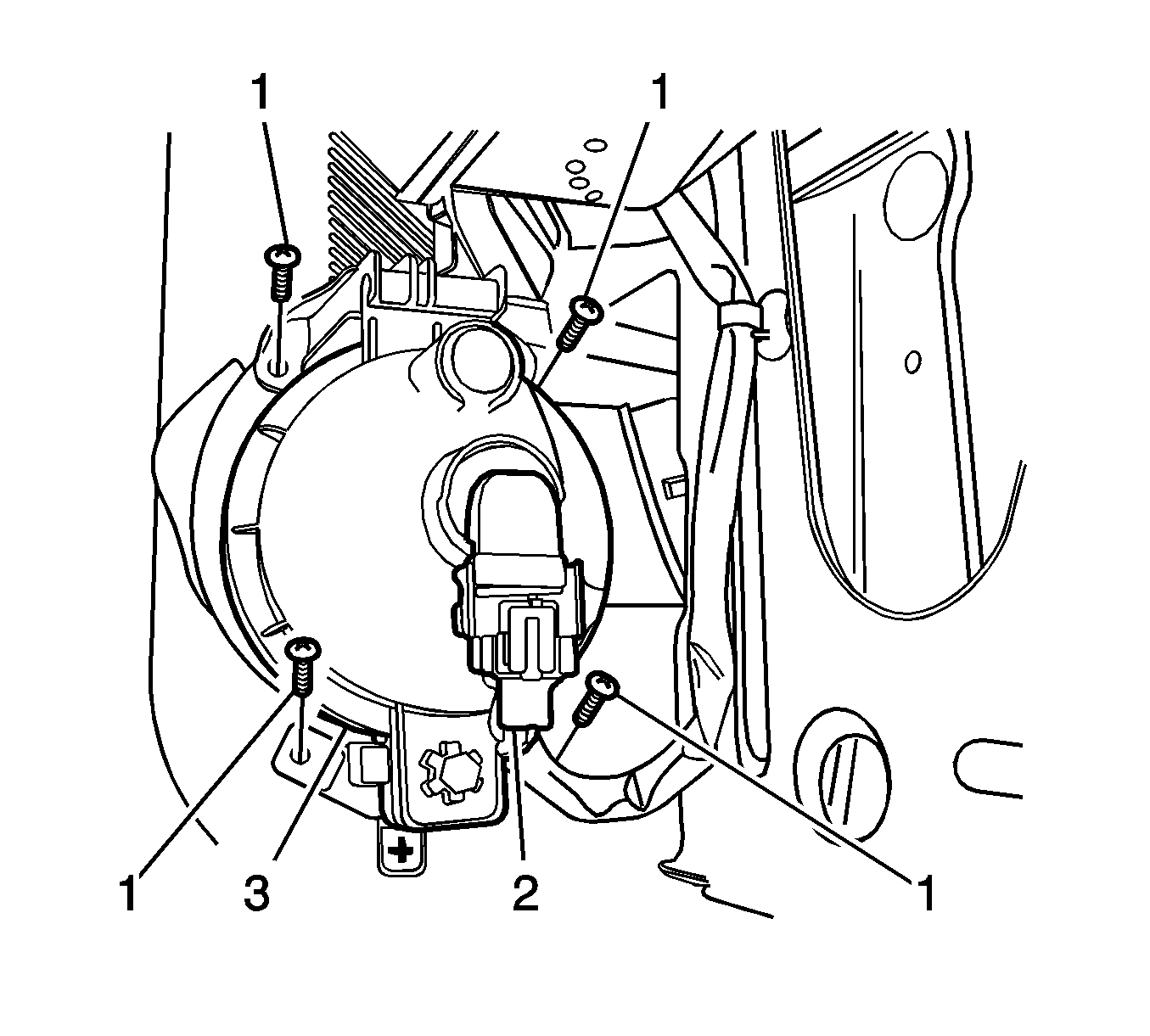 1
1
1
3
2
1