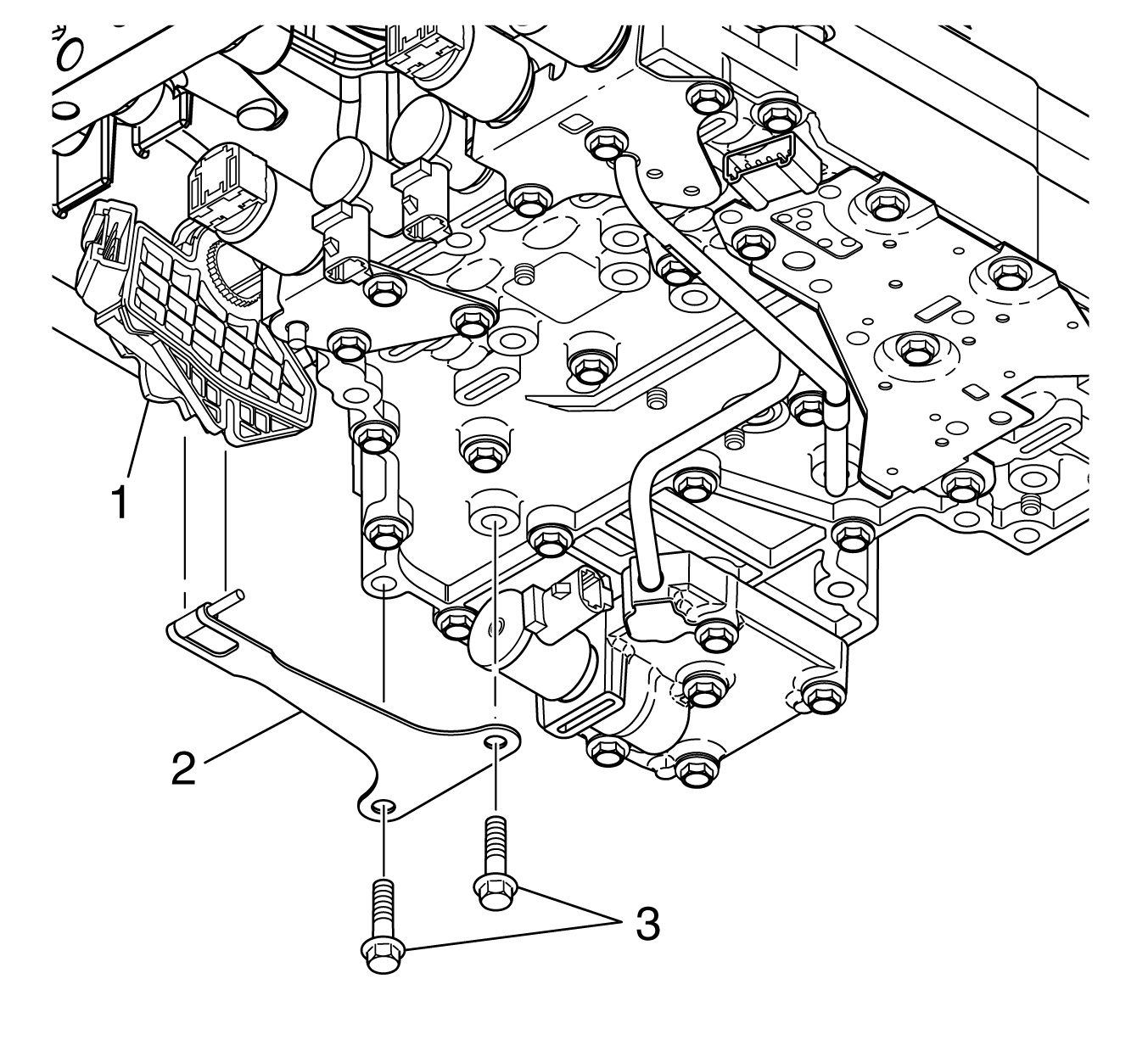 1
2
3