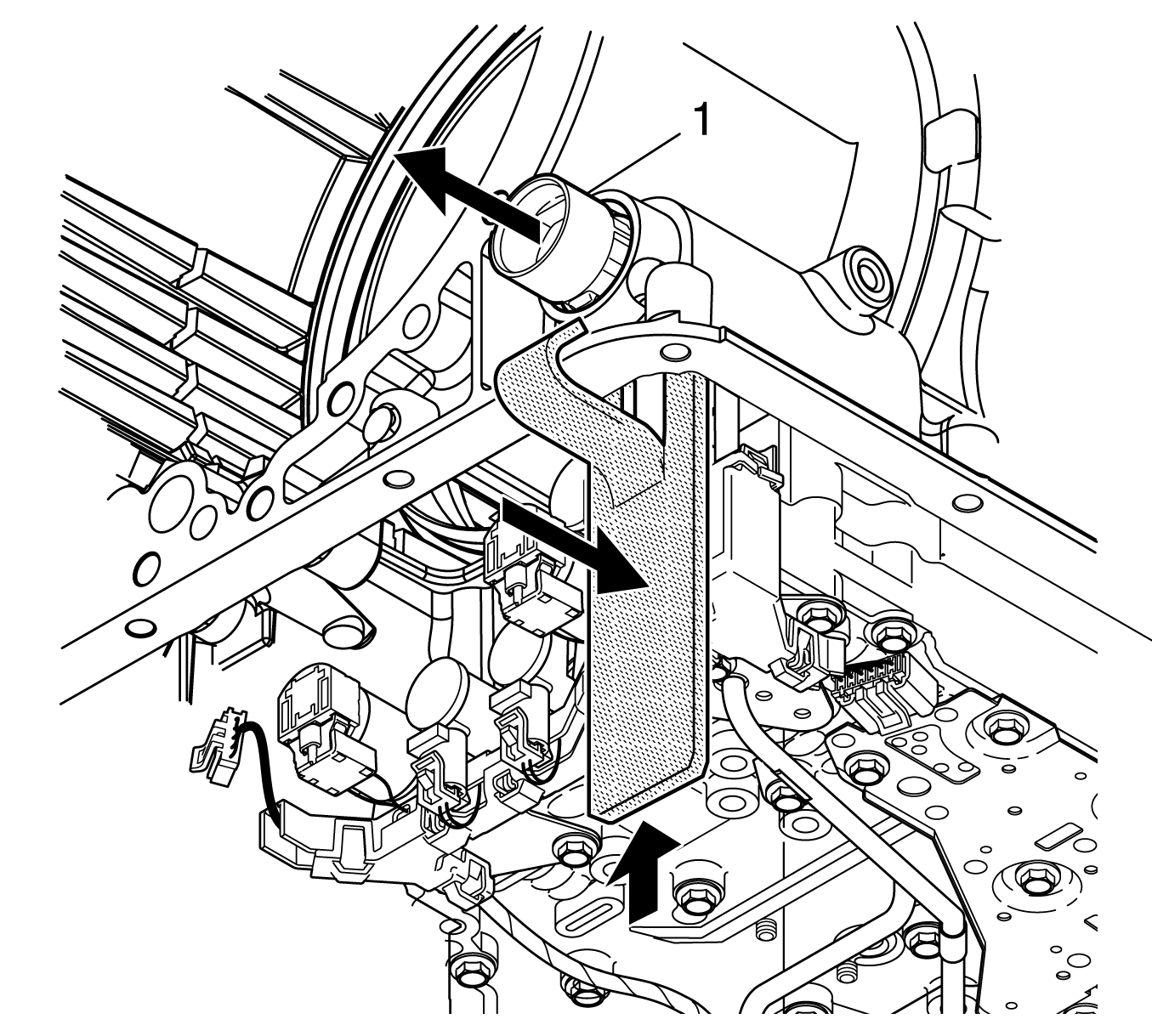 1