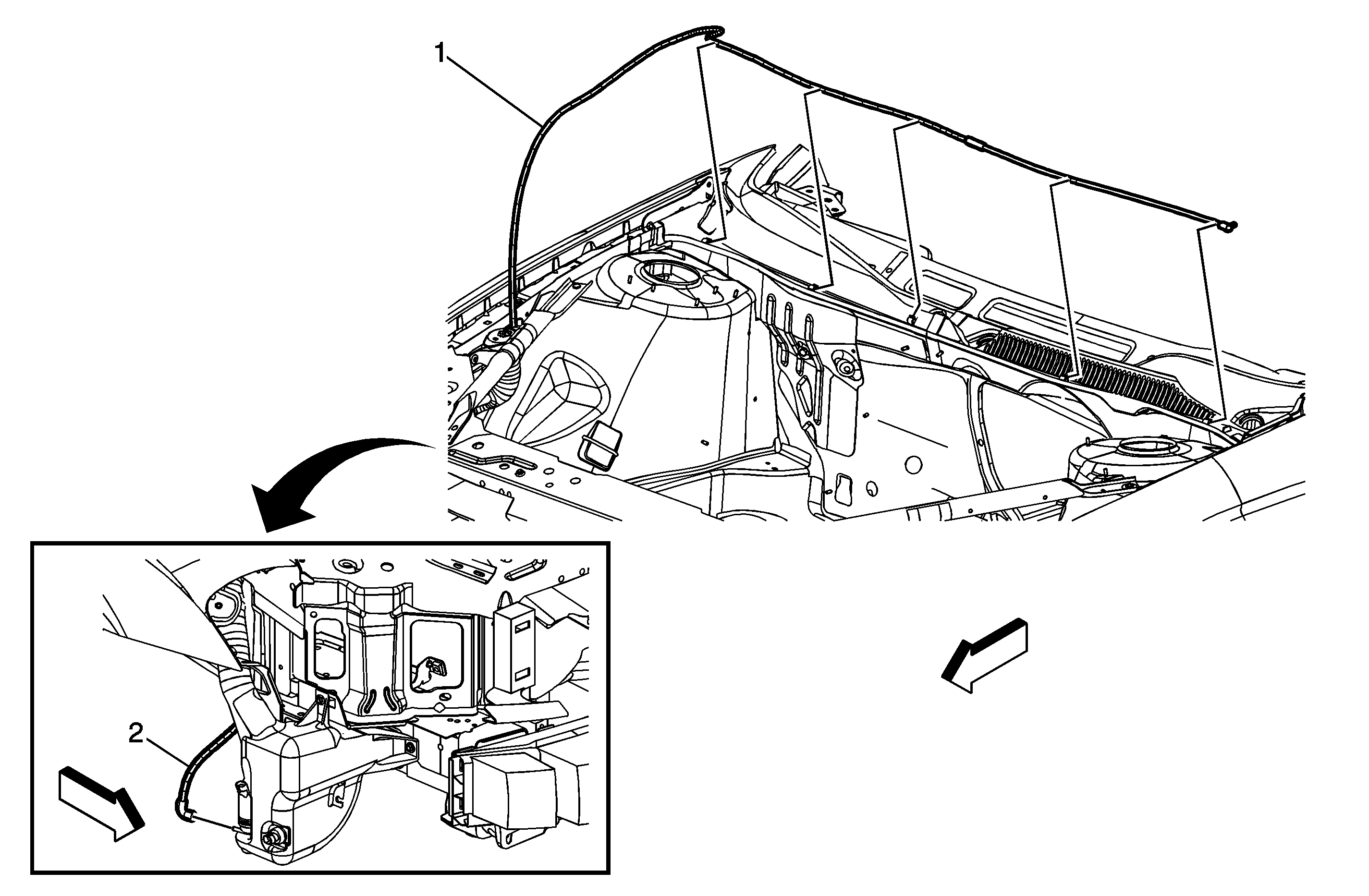 1

2