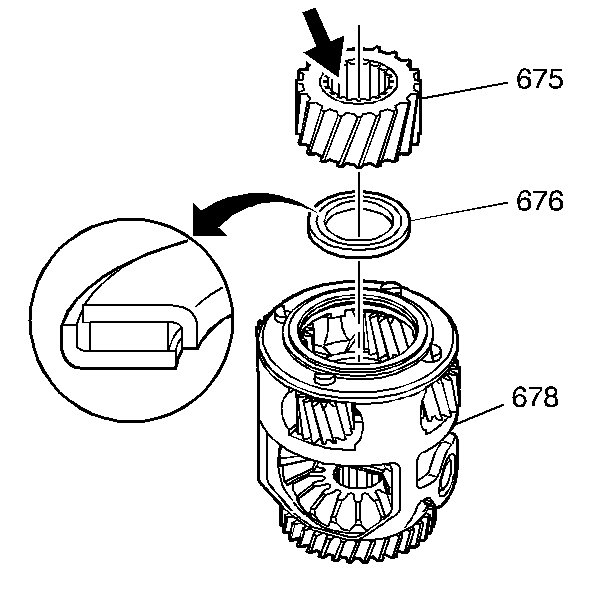 675

676

678