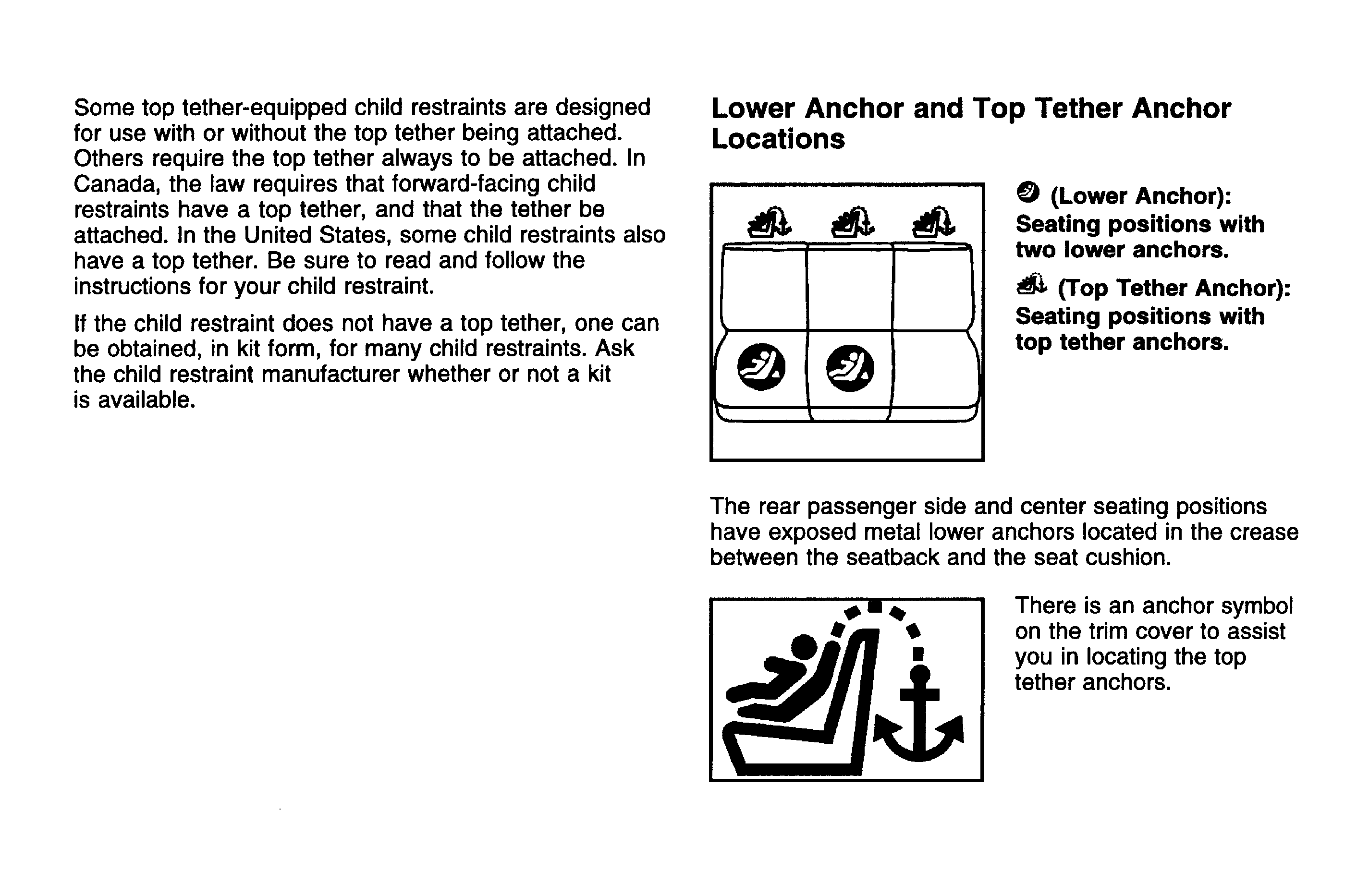 Some top tether-equipped child restraints are designed for use with or without the top tether being attached. Others require the top tether always to be attached. In Canada, the law requires that forward-facing child restraints have a top tether, and that the tether be attached. In the United States, some child restraints also have a top tether. Be sure to read and follow the instructions for your child restraint.

If the child restraint does not have a top tether, one can be obtained, in kit form, for many child restraints. Ask the child restraint manufacturer whether or not a kit is available.

Lower Anchor and Top Tether Anchor Locations

(Lower Anchor): Seating positions with two lower anchors.

(Top Tether Anchor): Seating positions with top tether anchors.

The rear passenger side and center seating positions have exposed metal lower anchors located in the crease between the seatback and the seat cushion.

There is an anchor symbol on the trim cover to assist you in locating the top tether anchors.