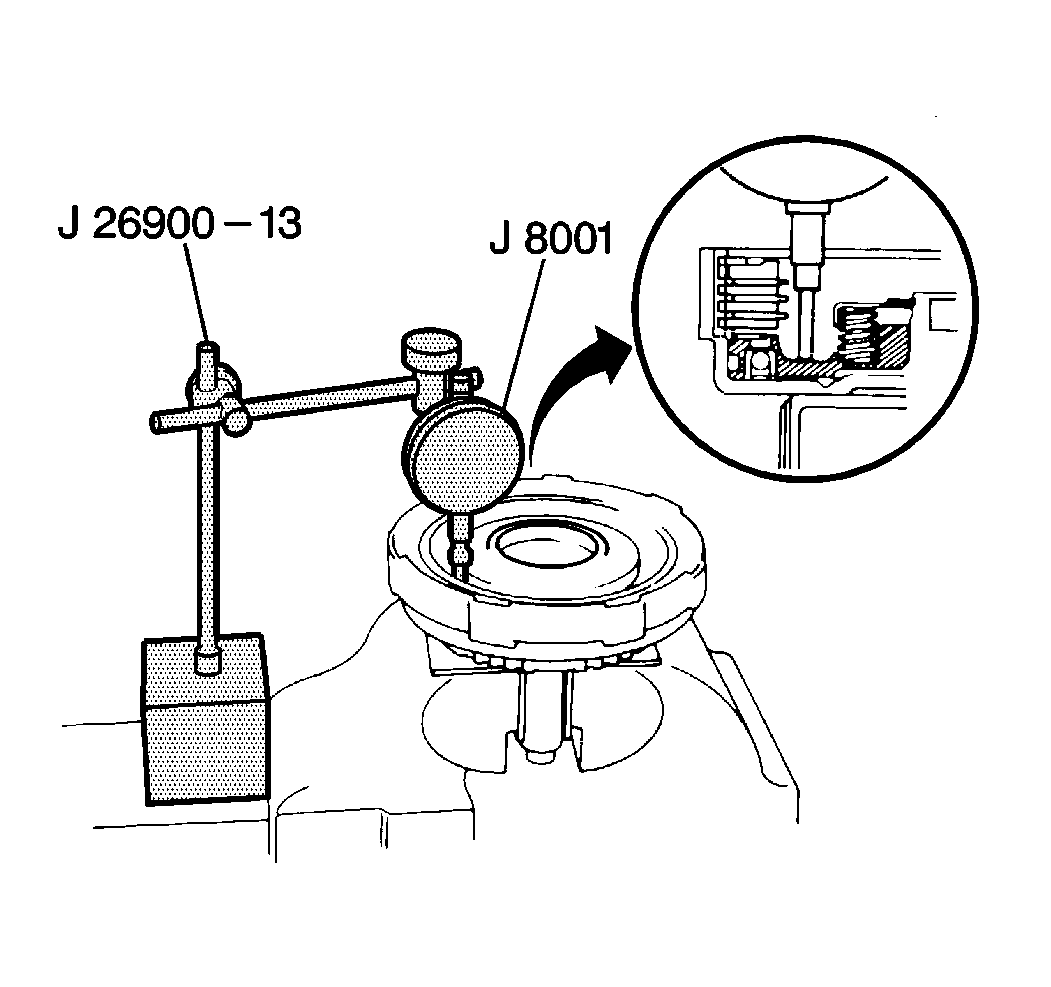 J 26900 – 13

J 8001