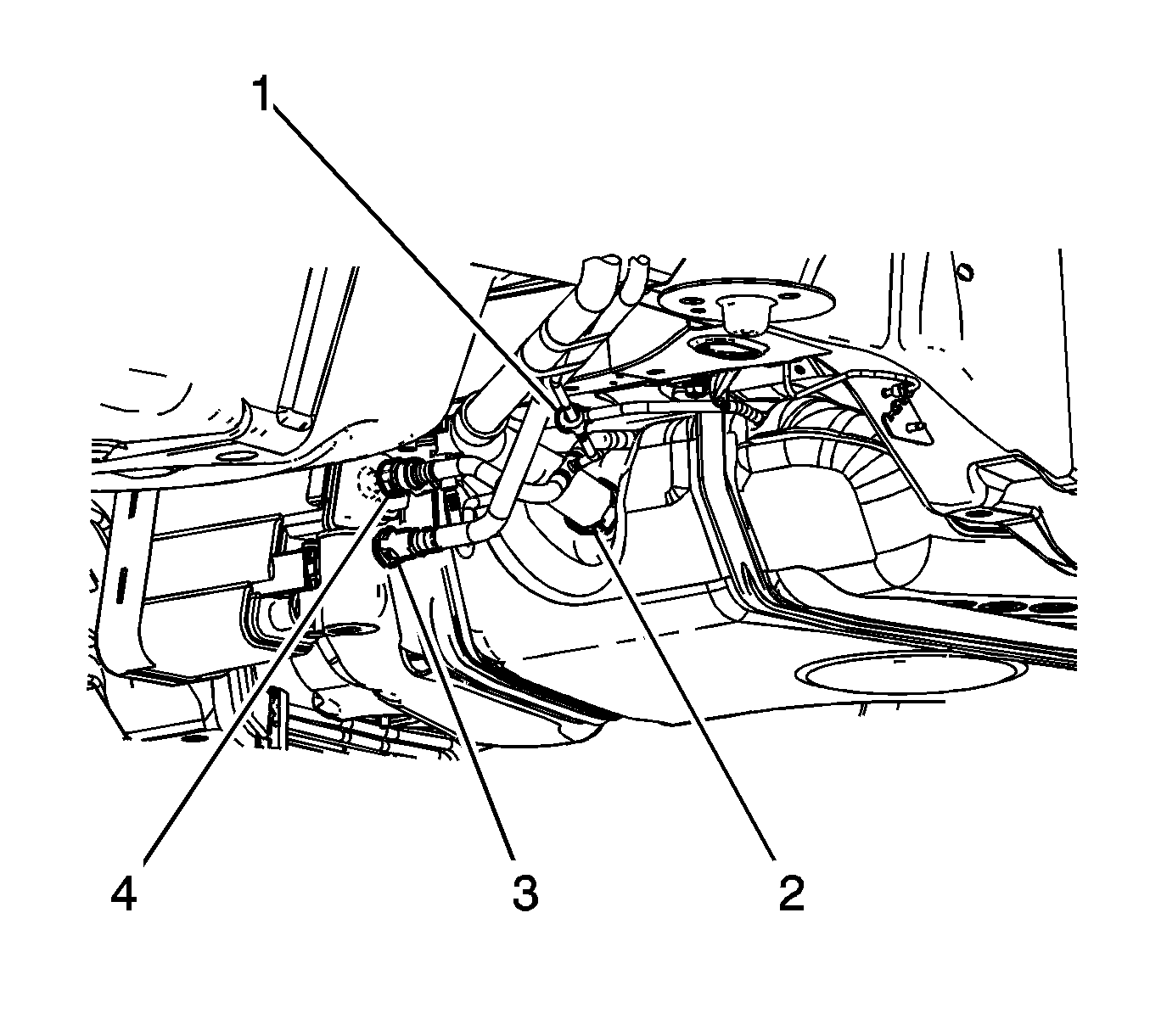 1
4
3
2