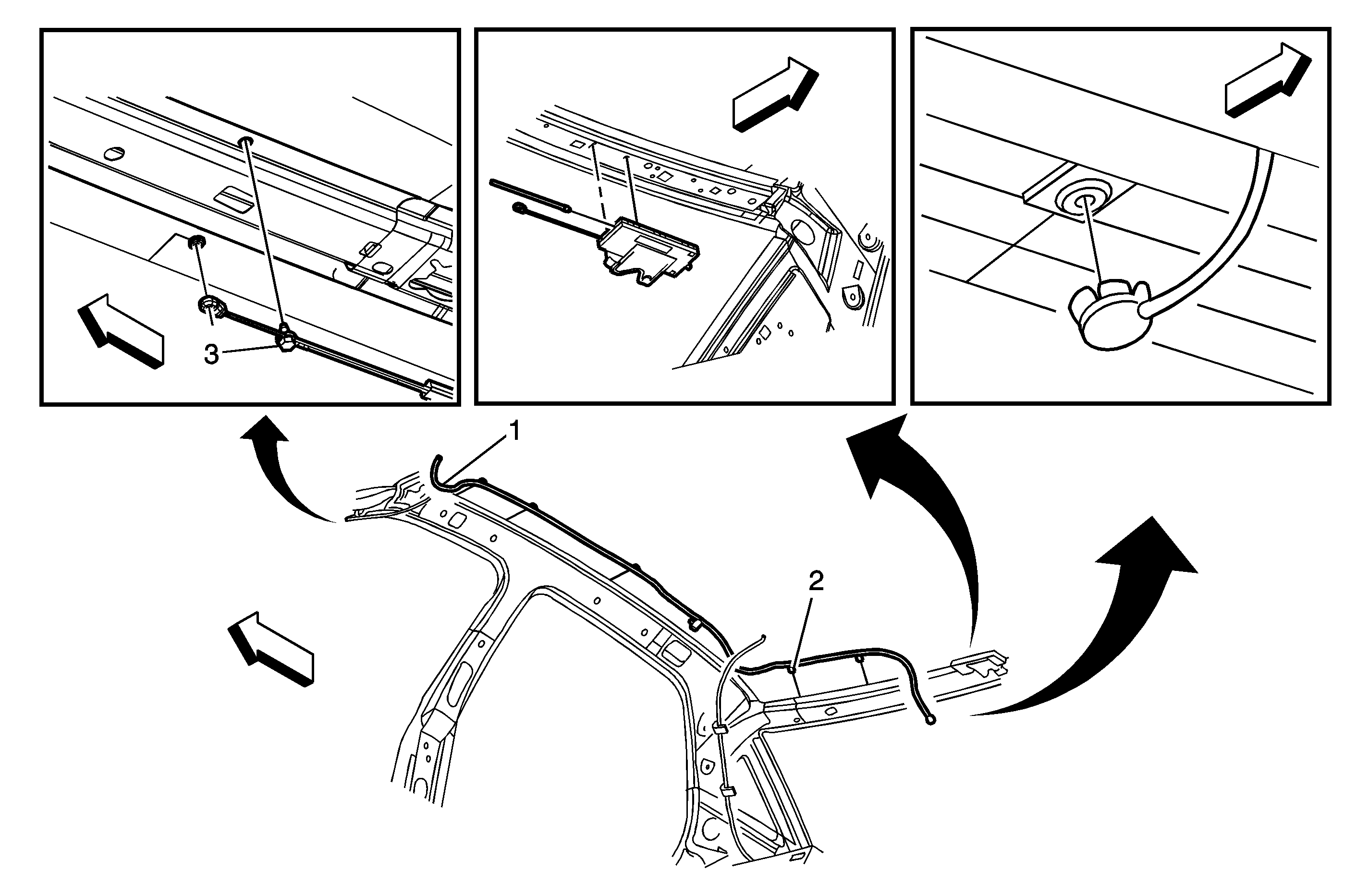 3

1

2