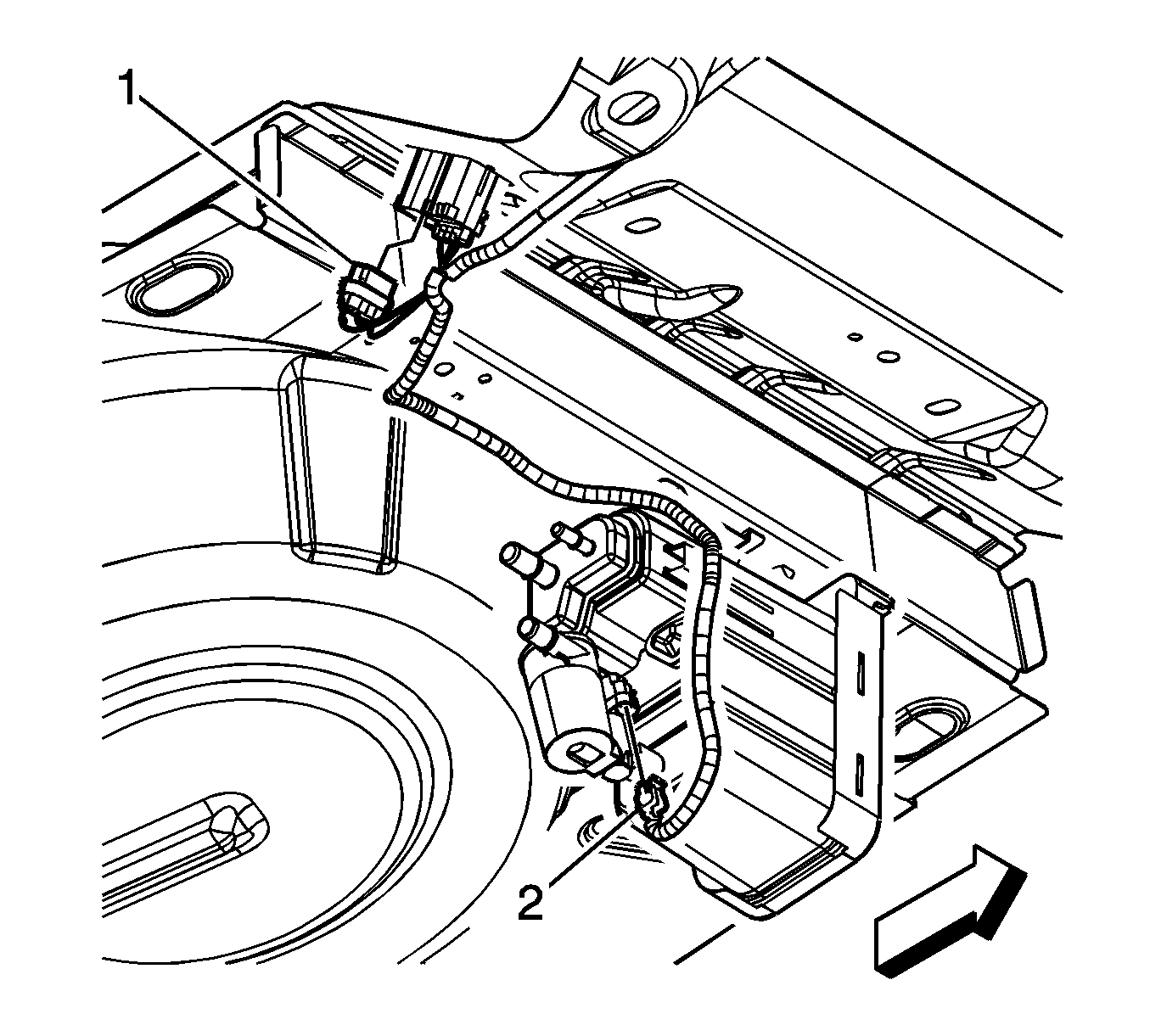 1
2