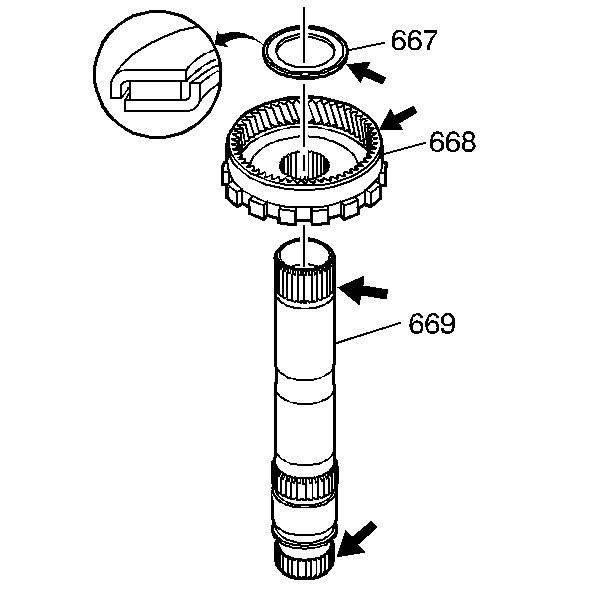 667

668

669