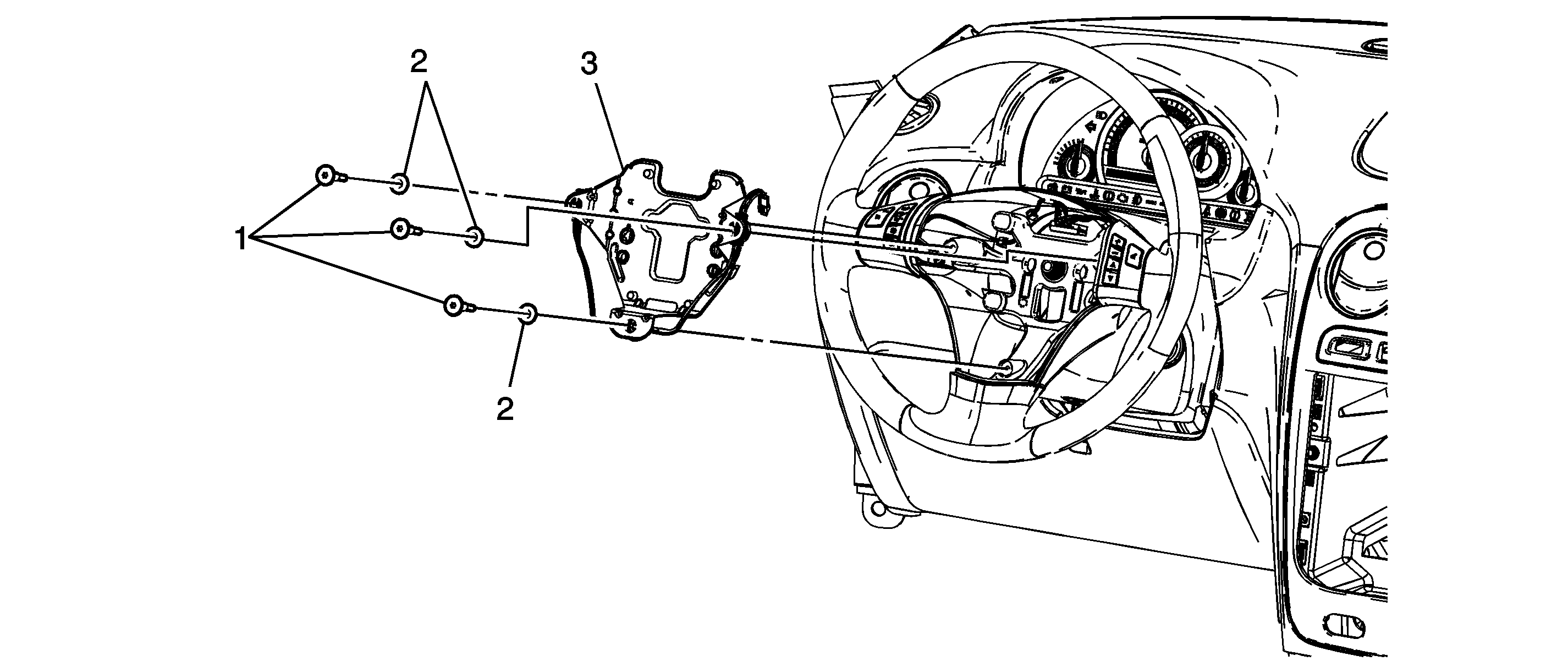 2
3
1
2