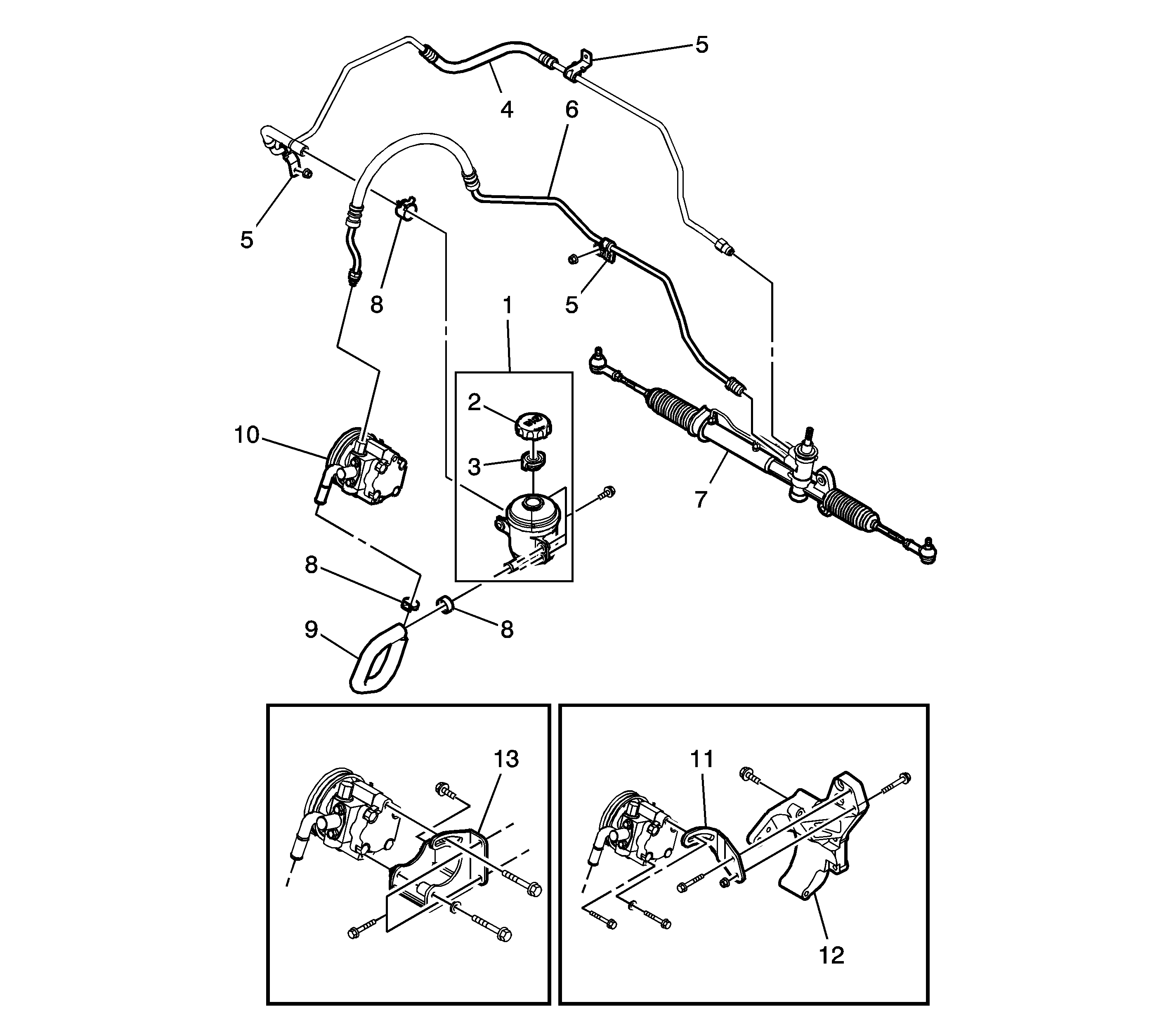 5
4
6
5
8
1
5
2
10
3
7
8
9
8
13
11
12