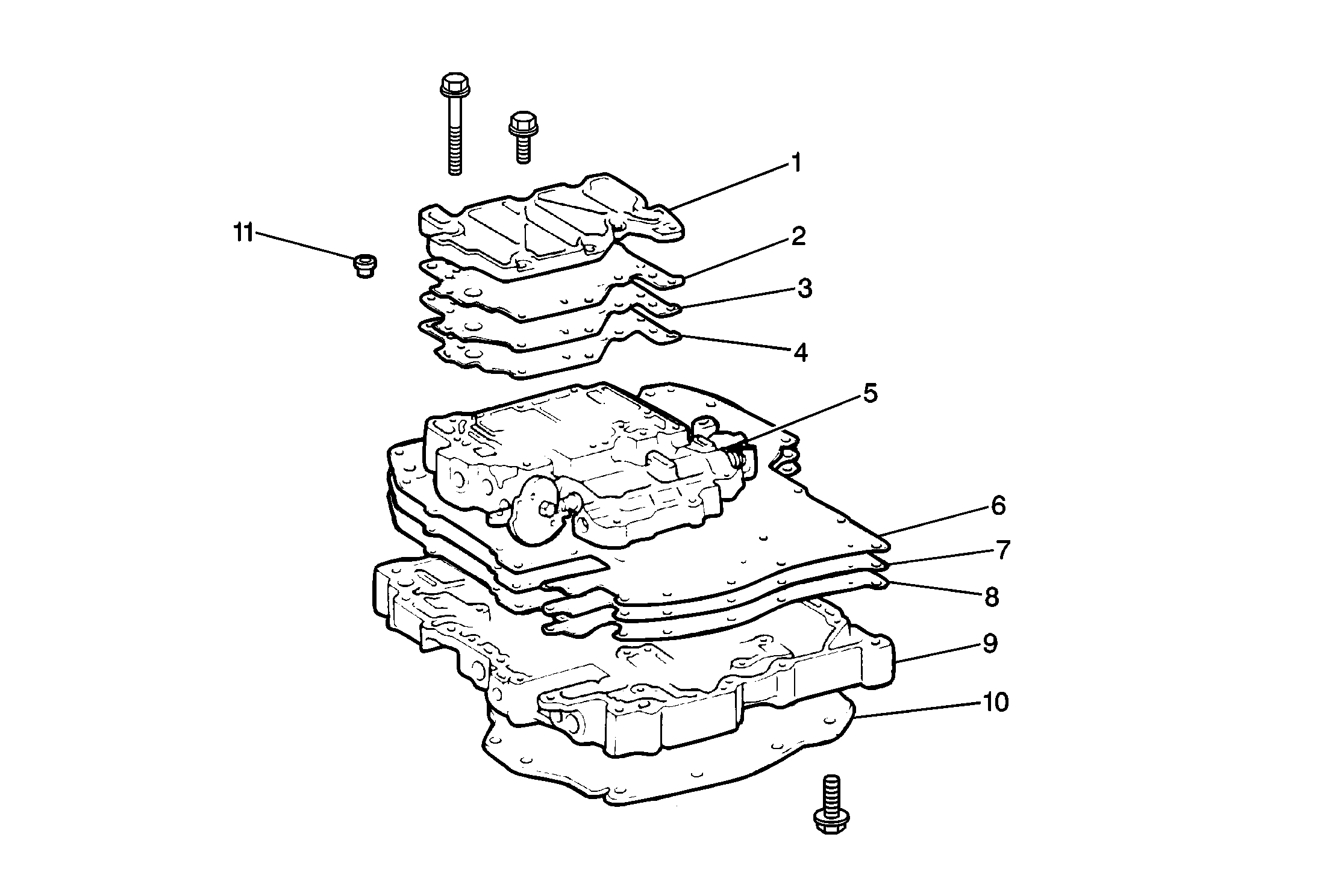 1
11
2
3
4
5
6
7
8
9
10