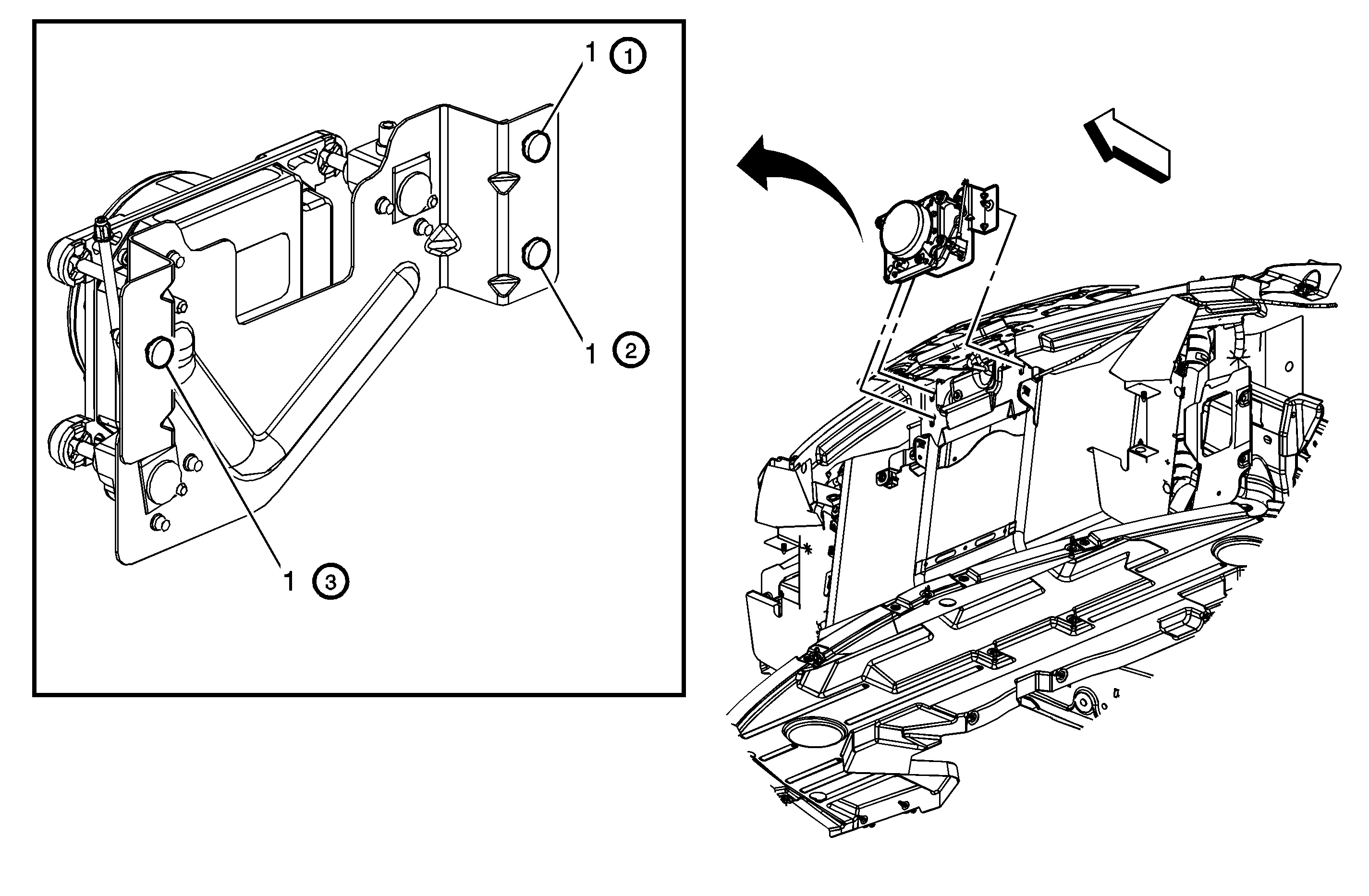 1 ①
1 ②
1 ③