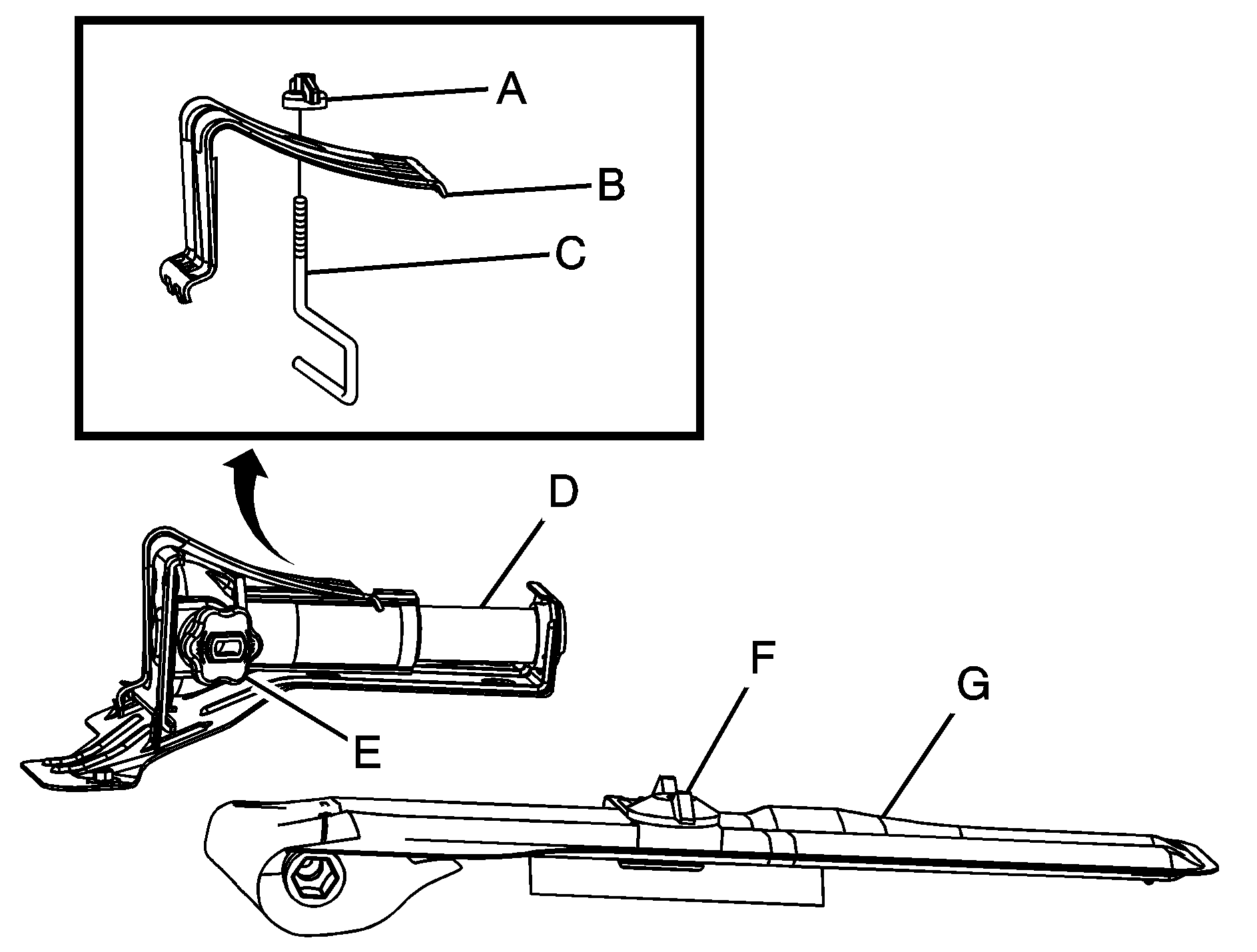 A
B
C
D
E
F
G