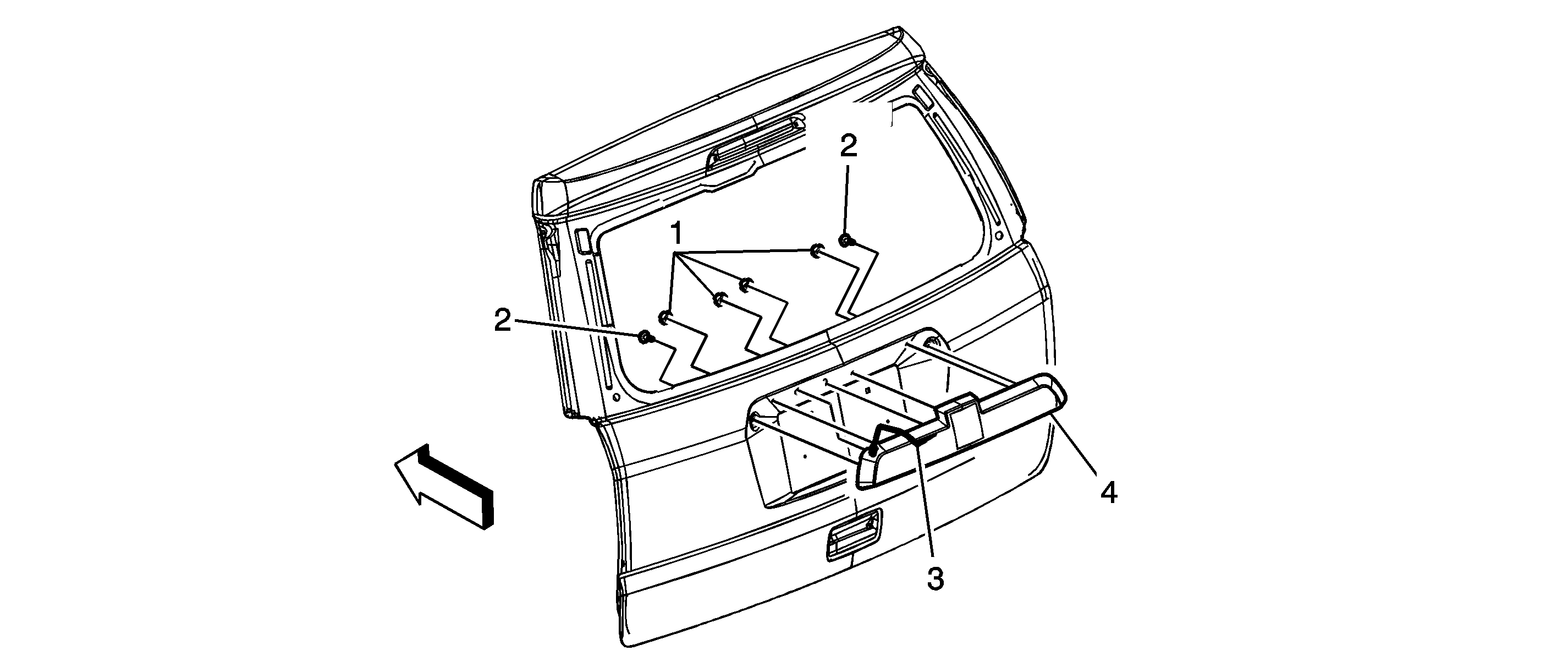 2
1
2
4
3