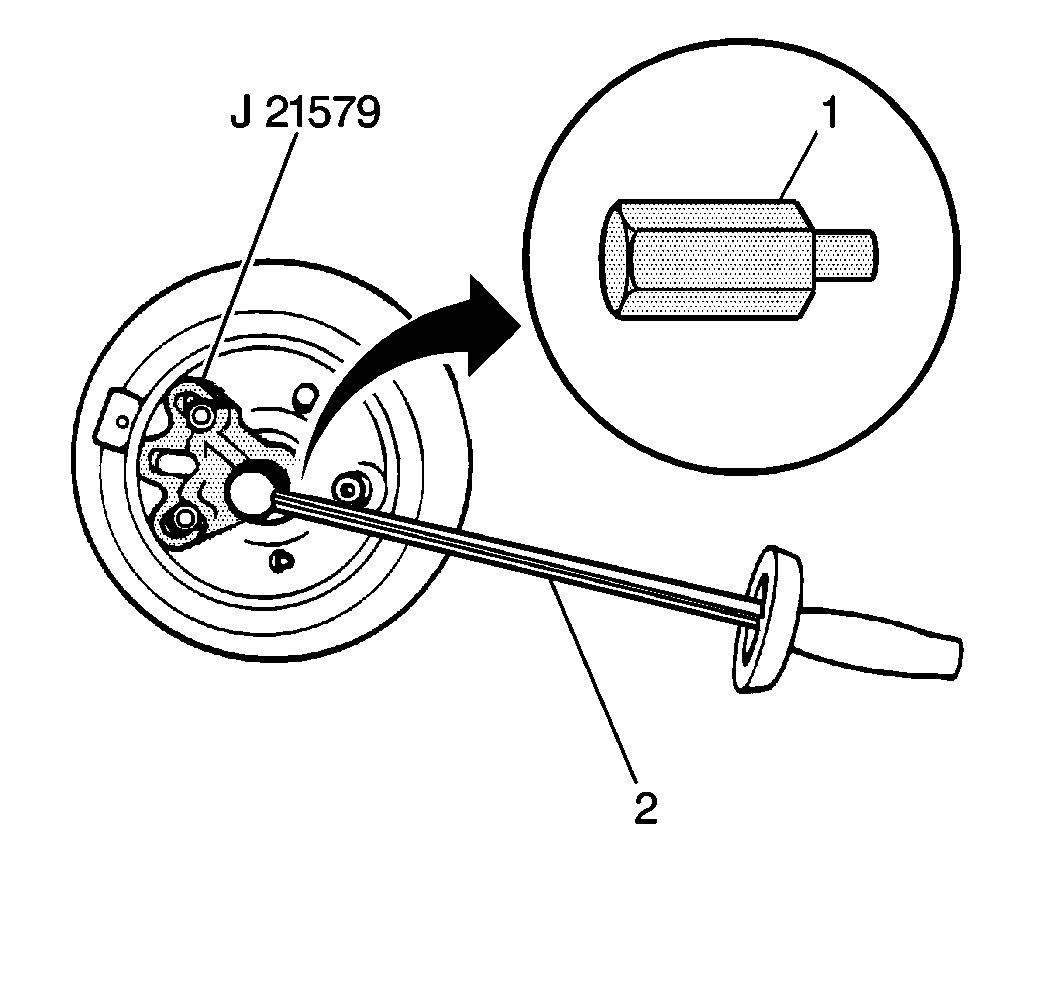 J 21579

1

2