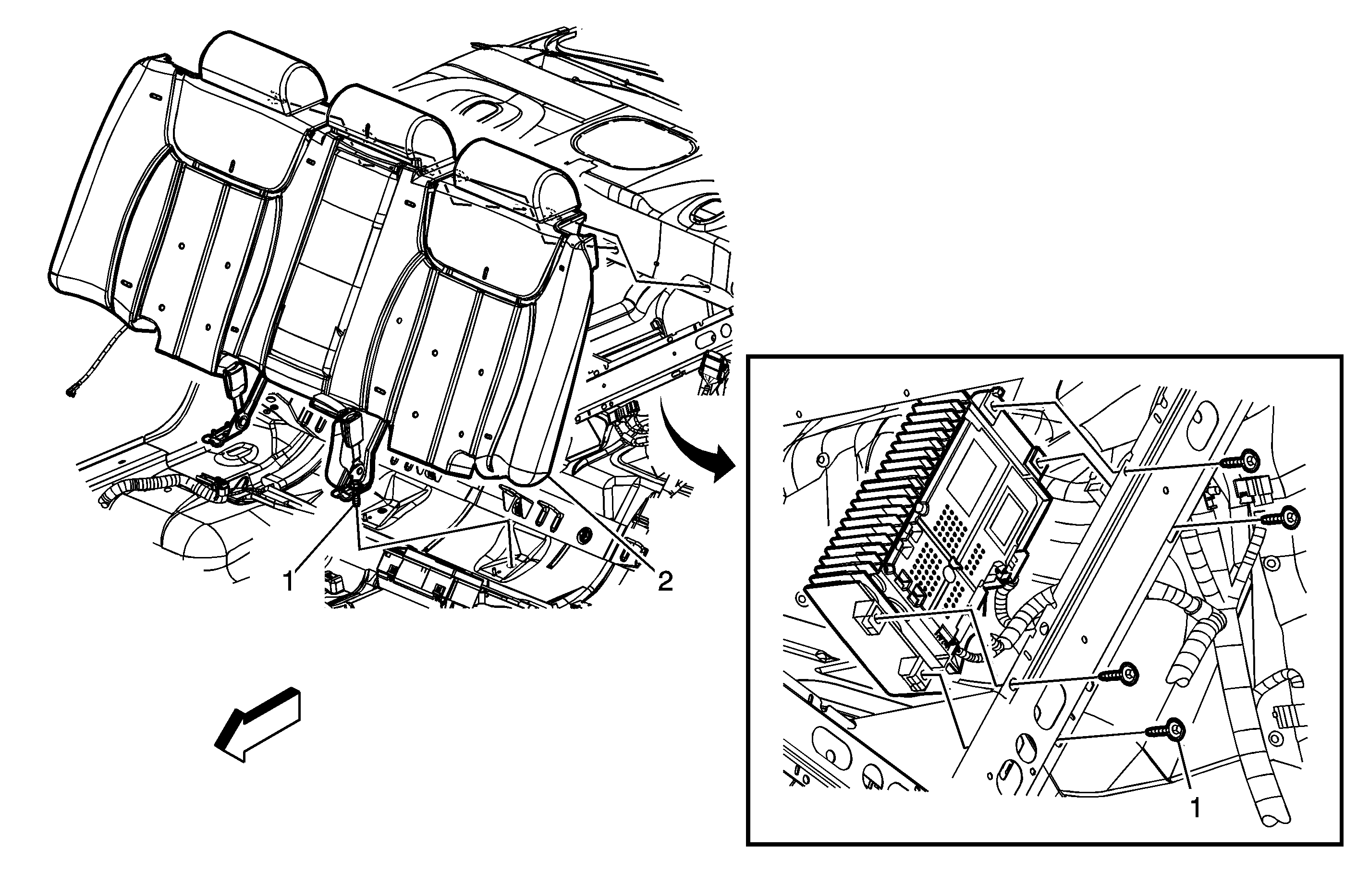 1
2
1