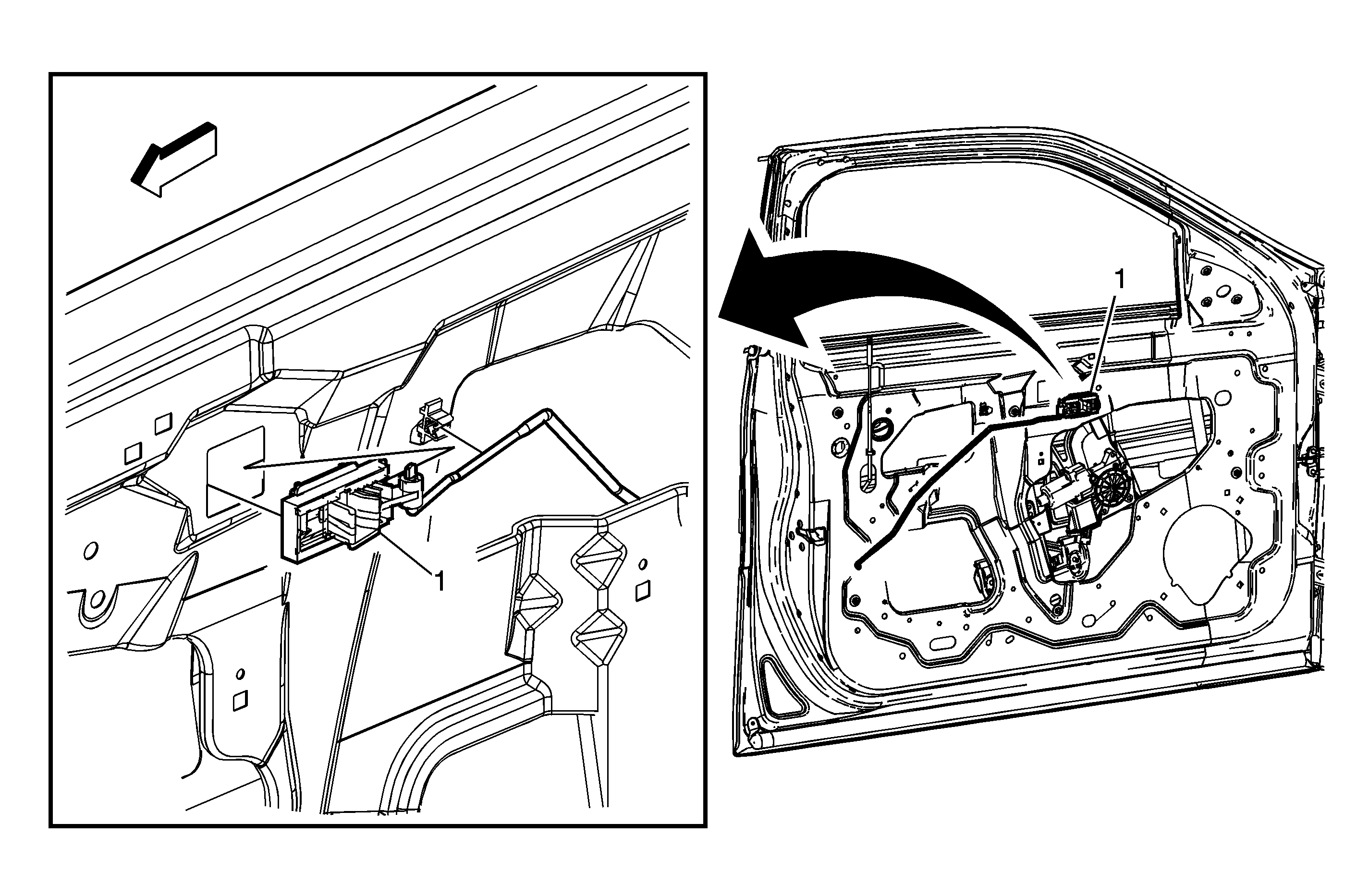 1

1