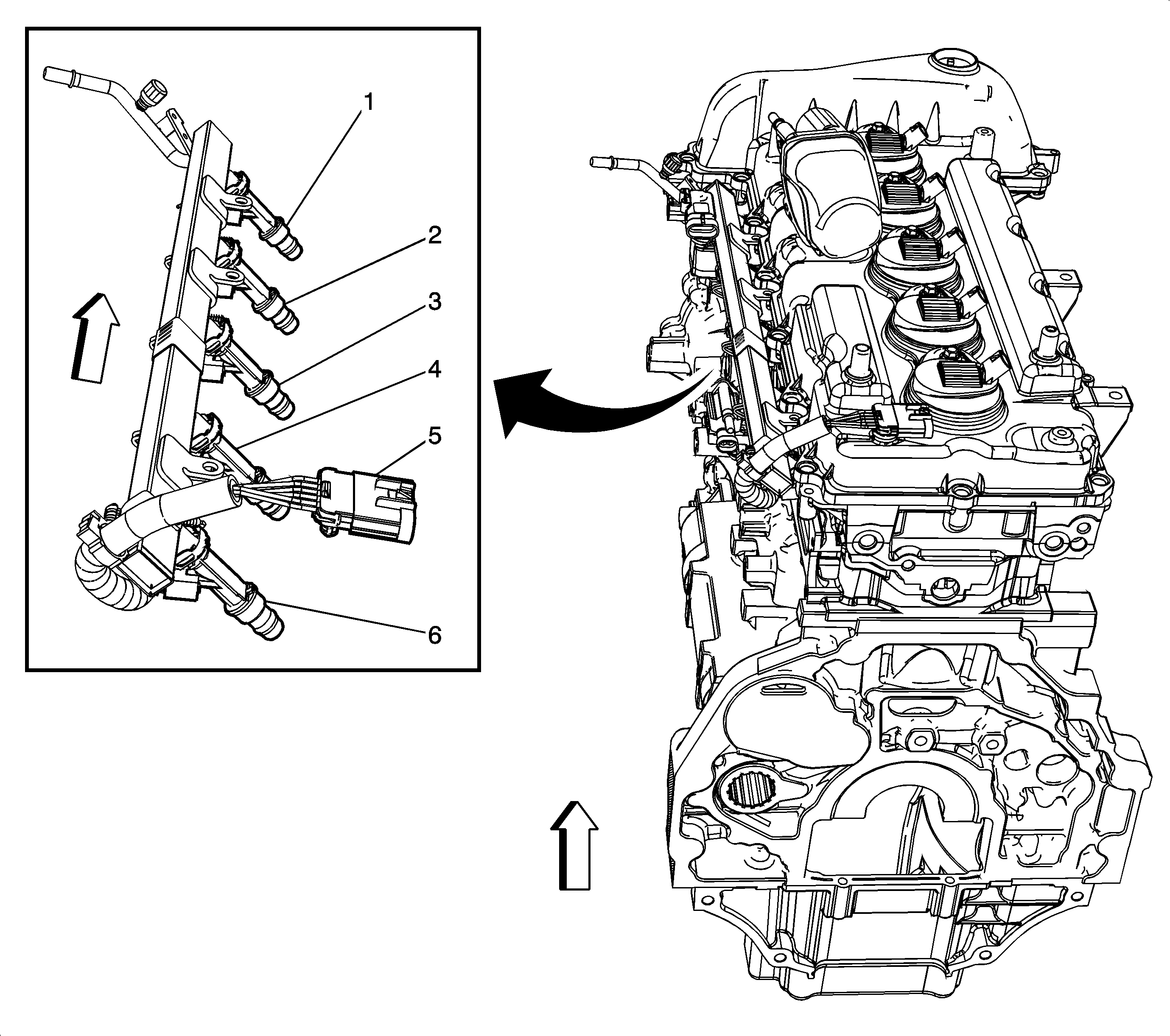 1
2
3
4
5
6