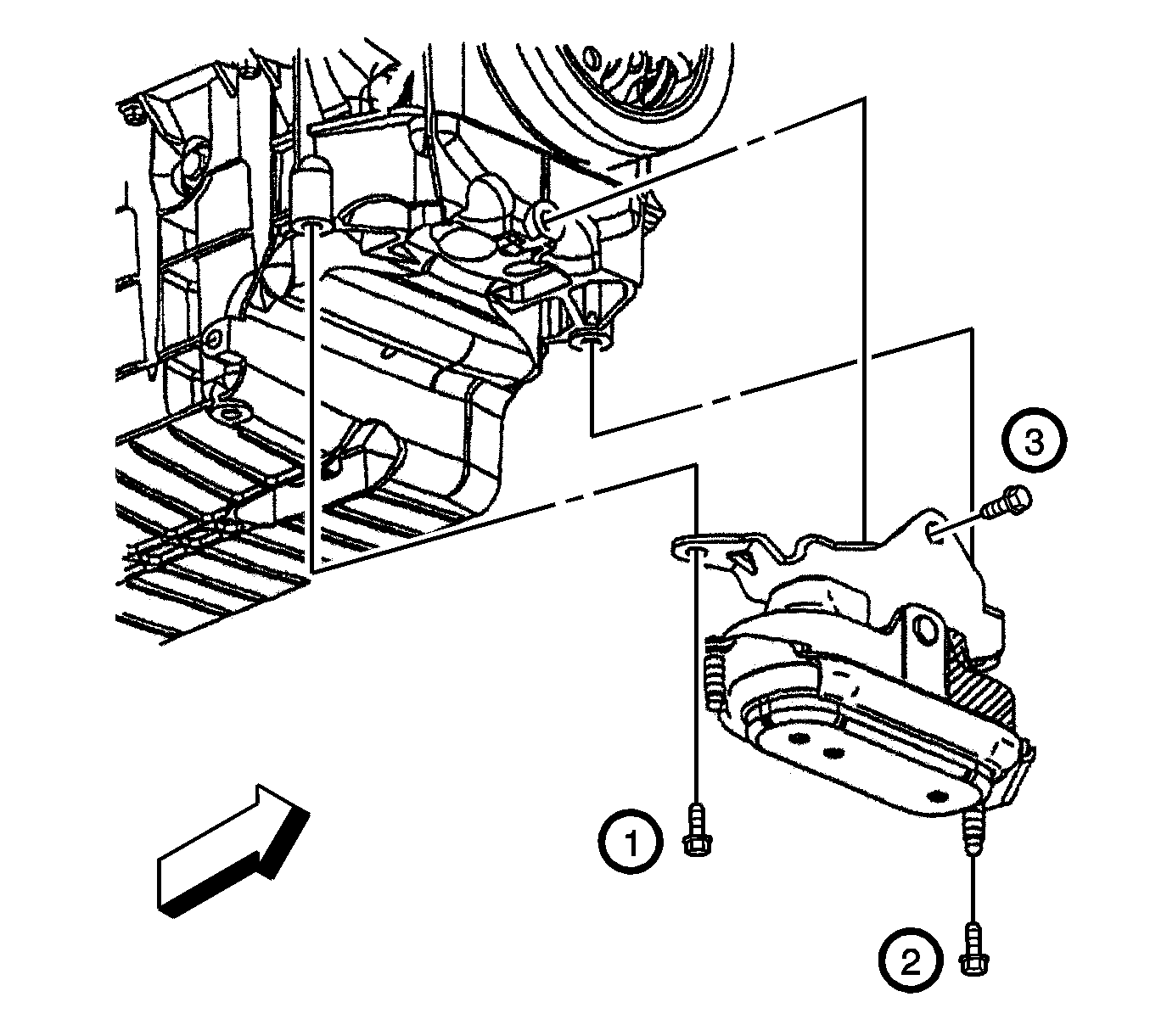 3

1

2