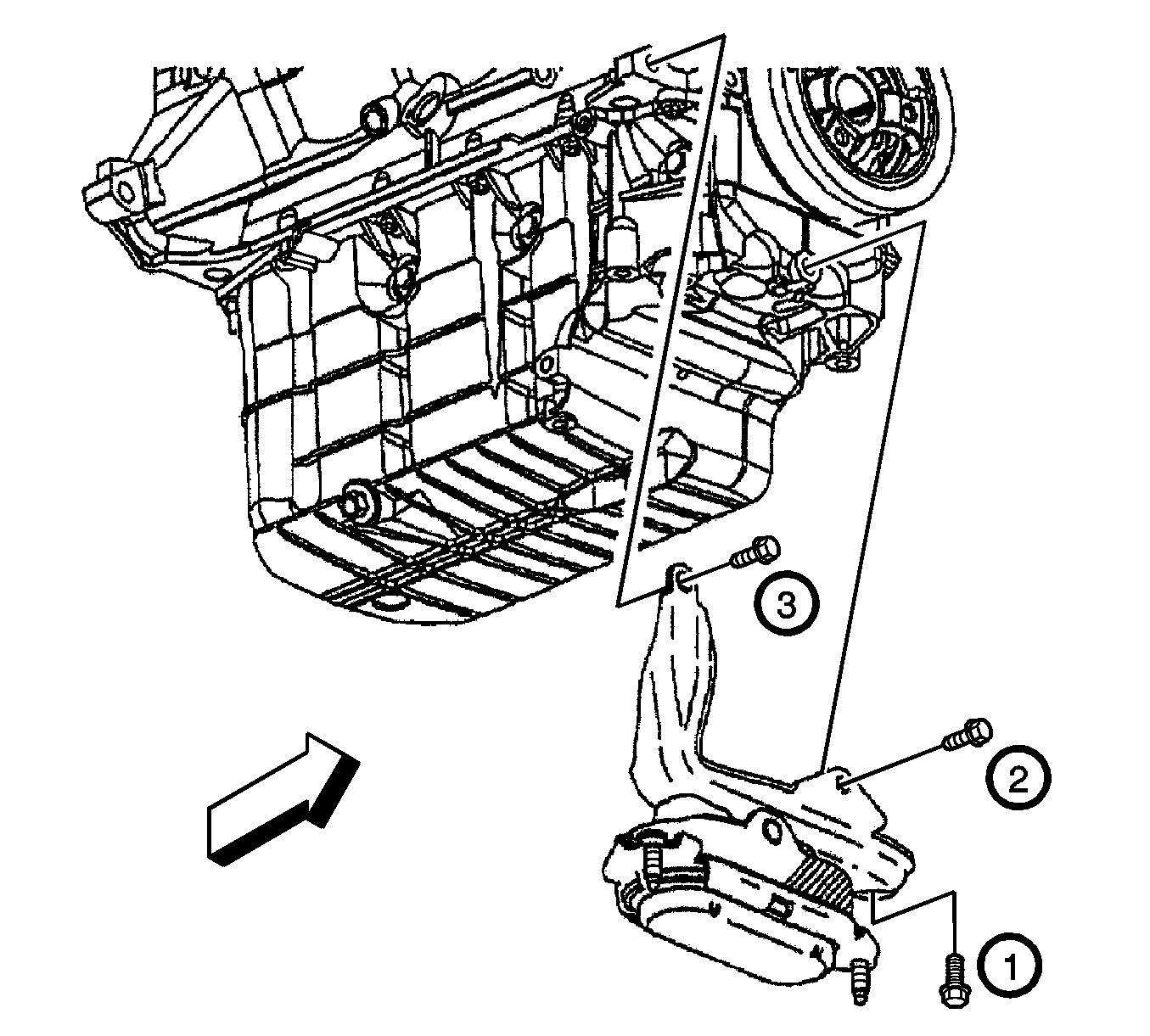 3
2
1